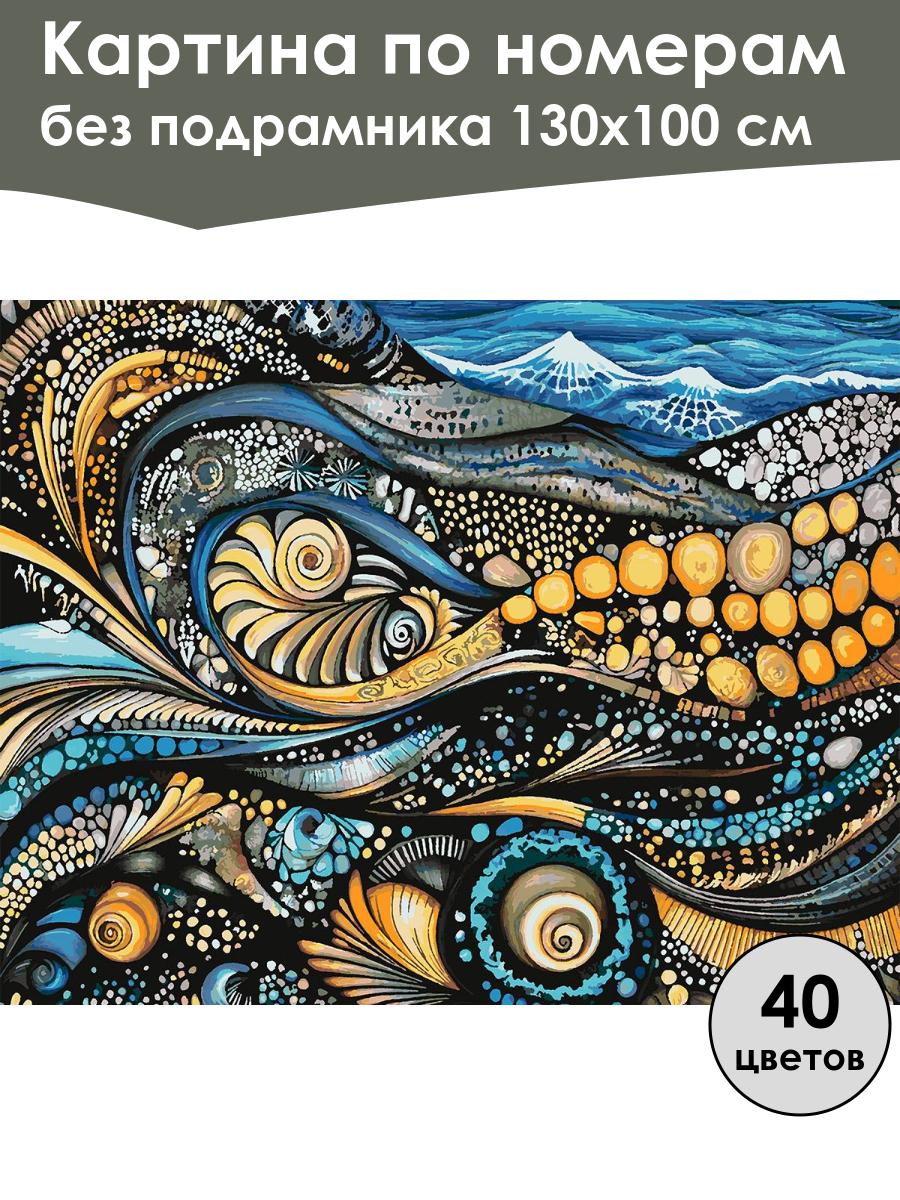 Картина по номерам
без подрамника 130x100 см

40
цветов