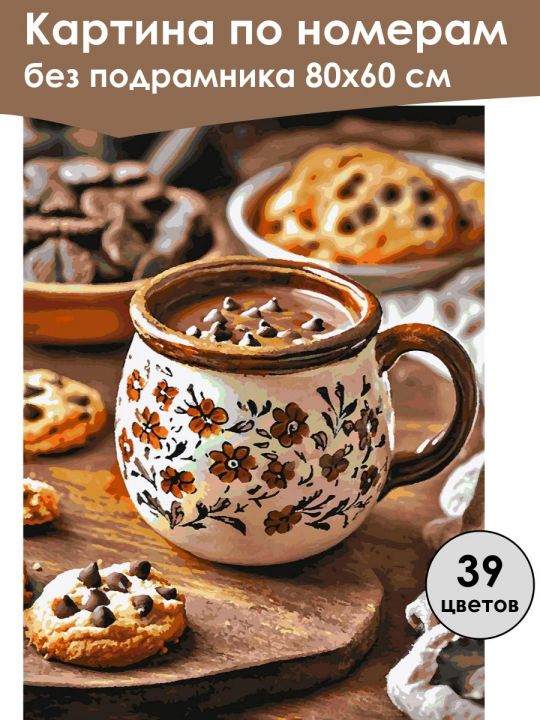 Картина по номерам
без подрамника 80х60 см

39
цветов