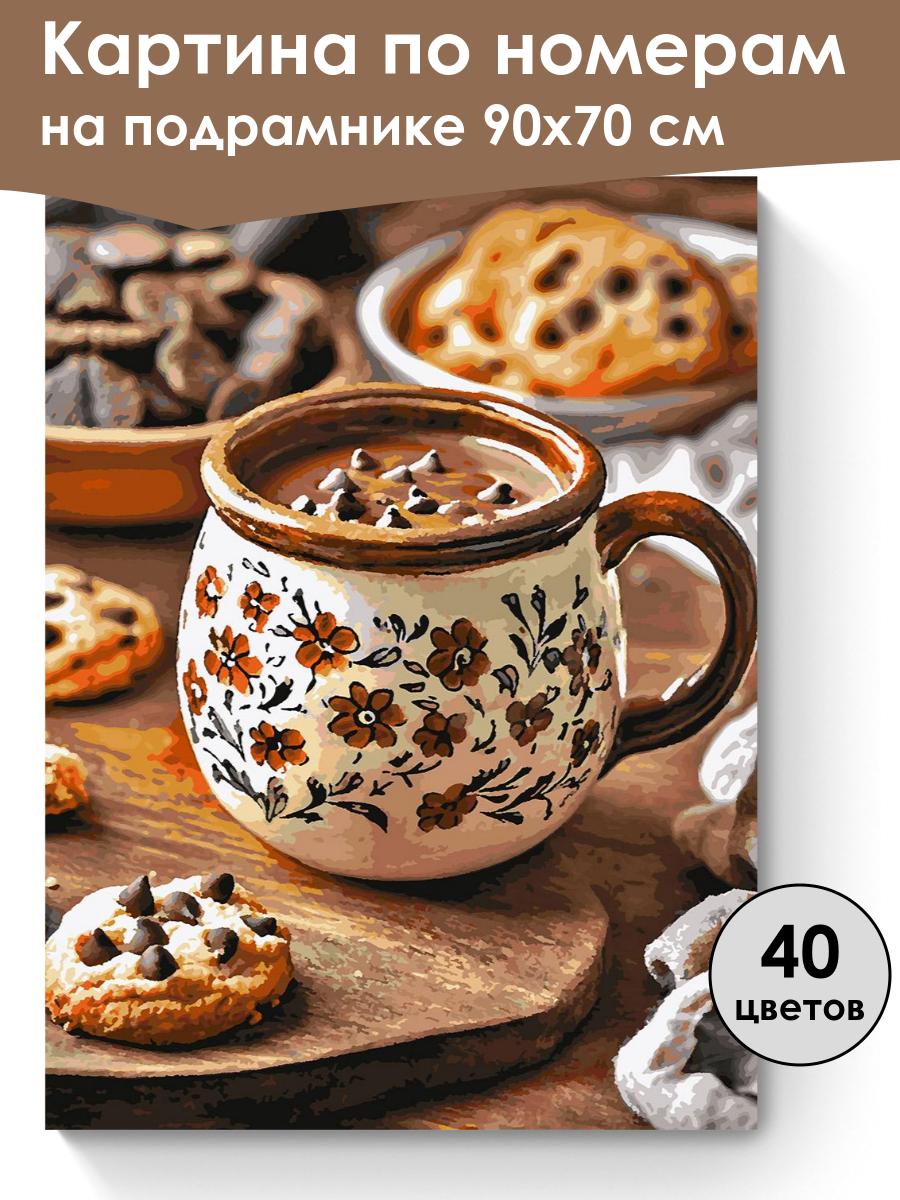 Картина по номерам
на подрамнике 90х70 см

40
цветов