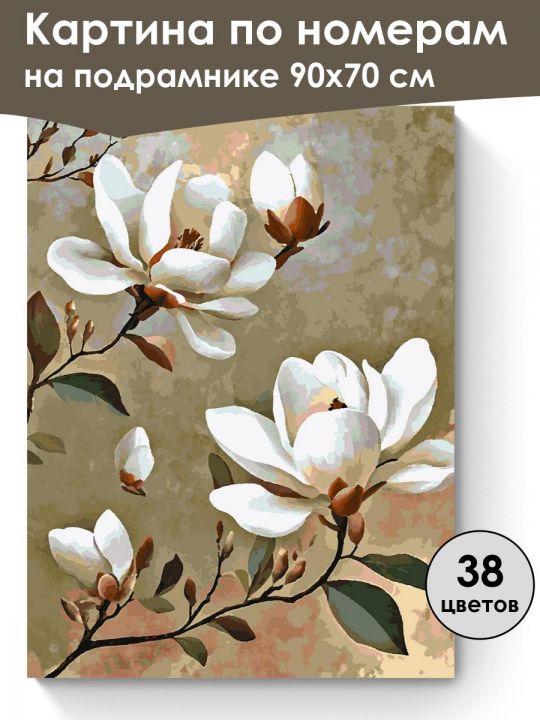 Картина по номерам на подрамнике 90х70 см

38 цветов