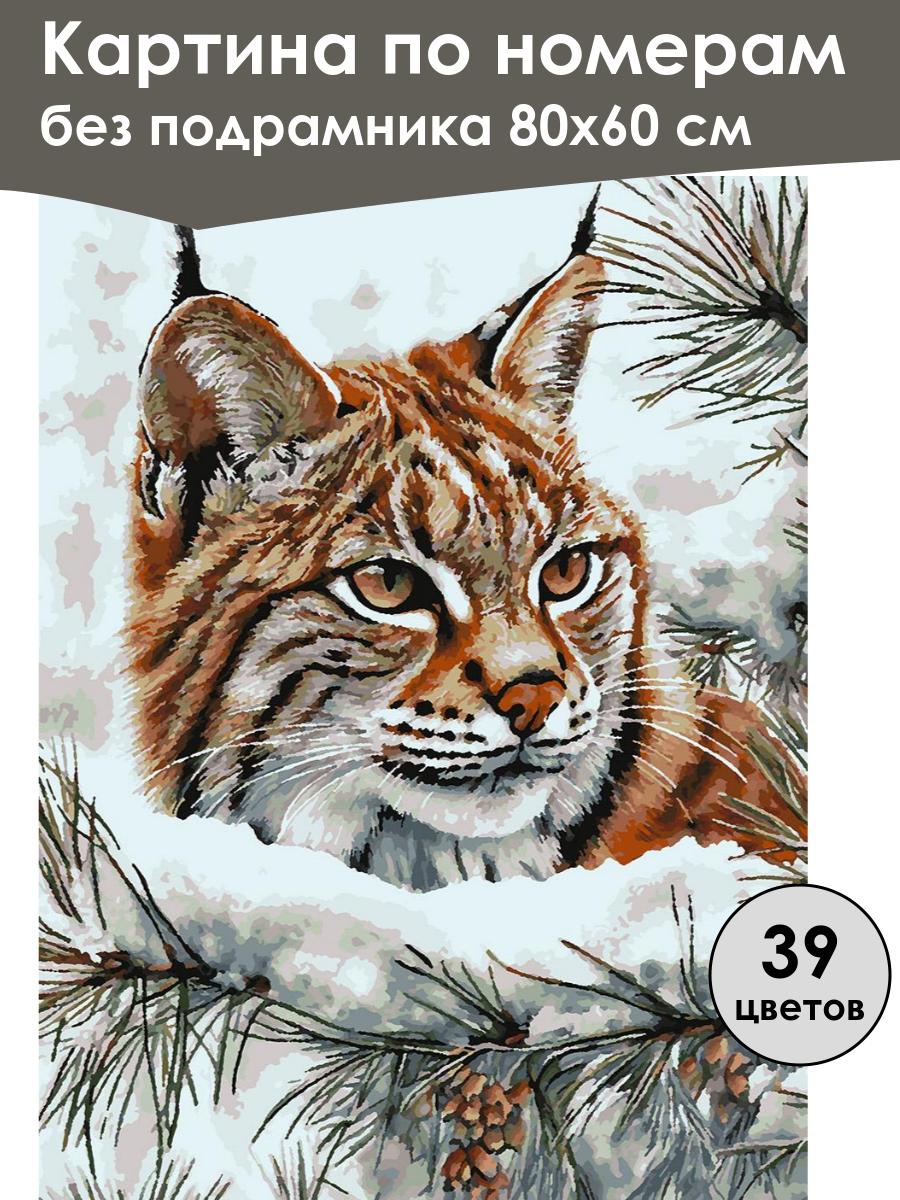 Картина по номерам
без подрамника 80х60 см

39
цветов