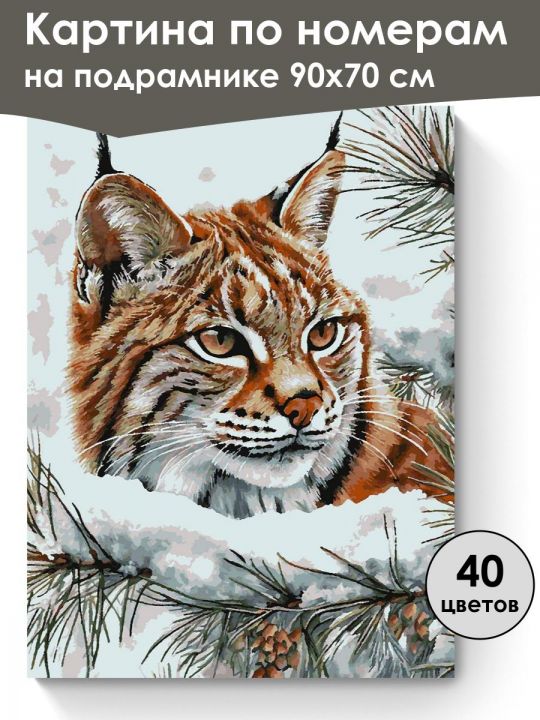 Картина по номерам
на подрамнике 90х70 см

40
цветов