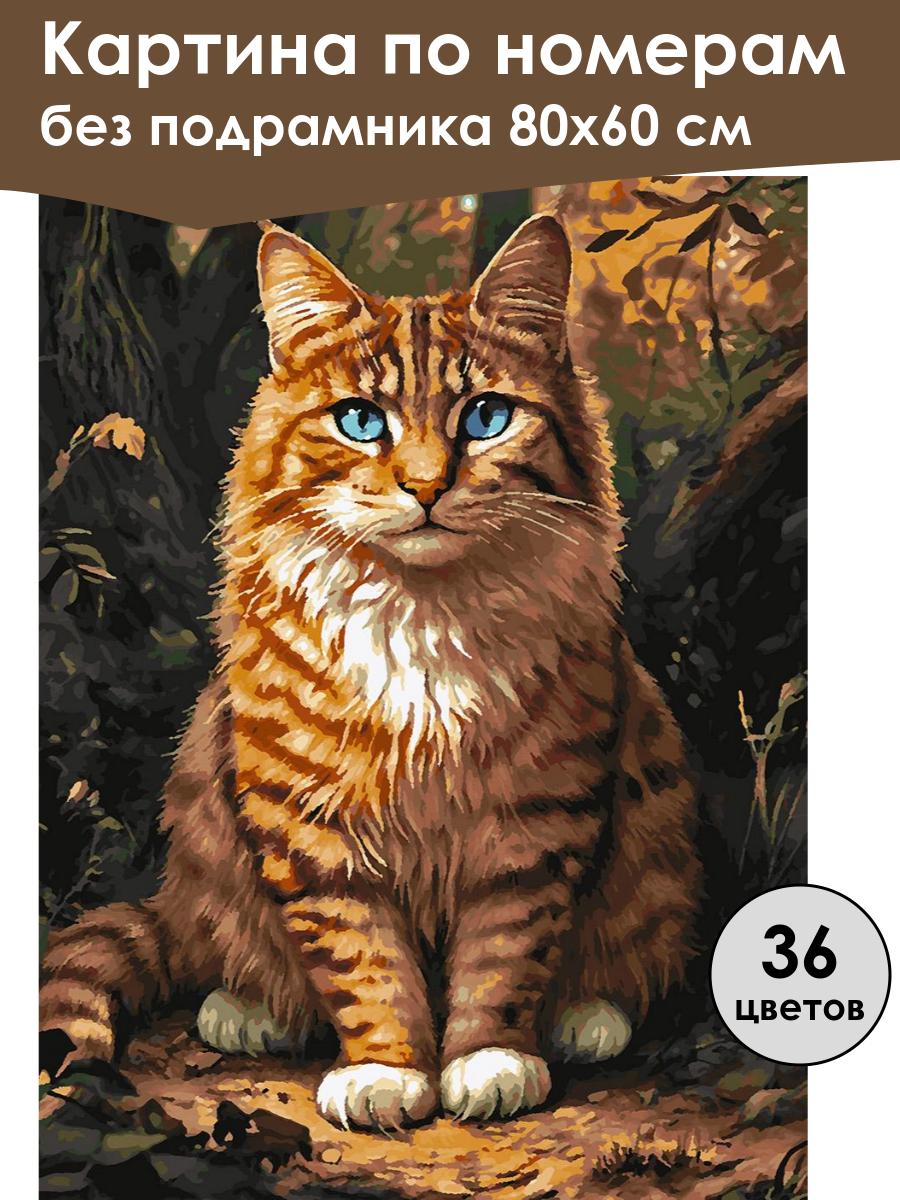 Картина по номерам
без подрамника 80х60 см

36
цветов