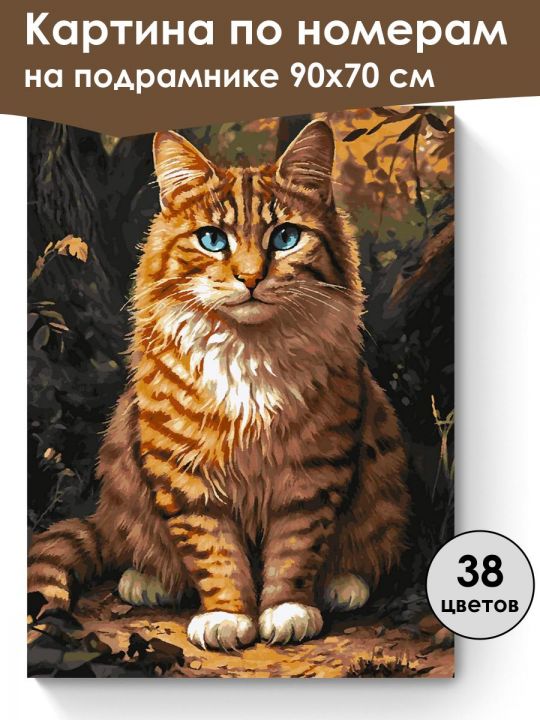 Картина по номерам
на подрамнике 90х70 см

38
цветов