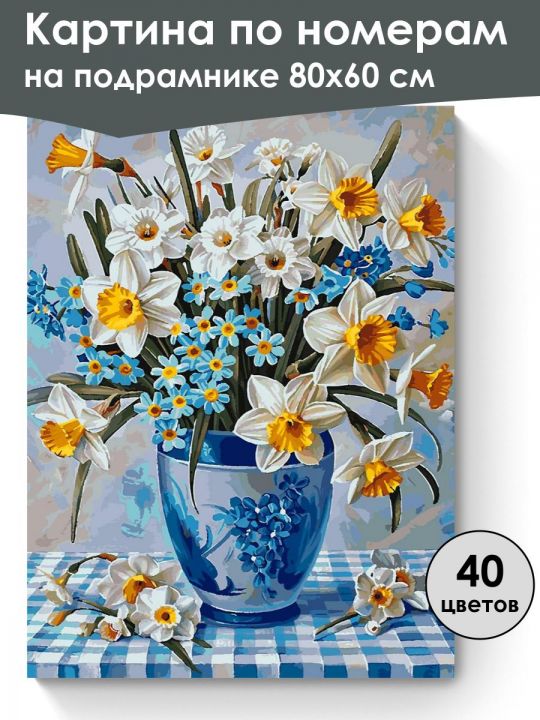 Картина по номерам
на подрамнике 80х60 см

40
цветов