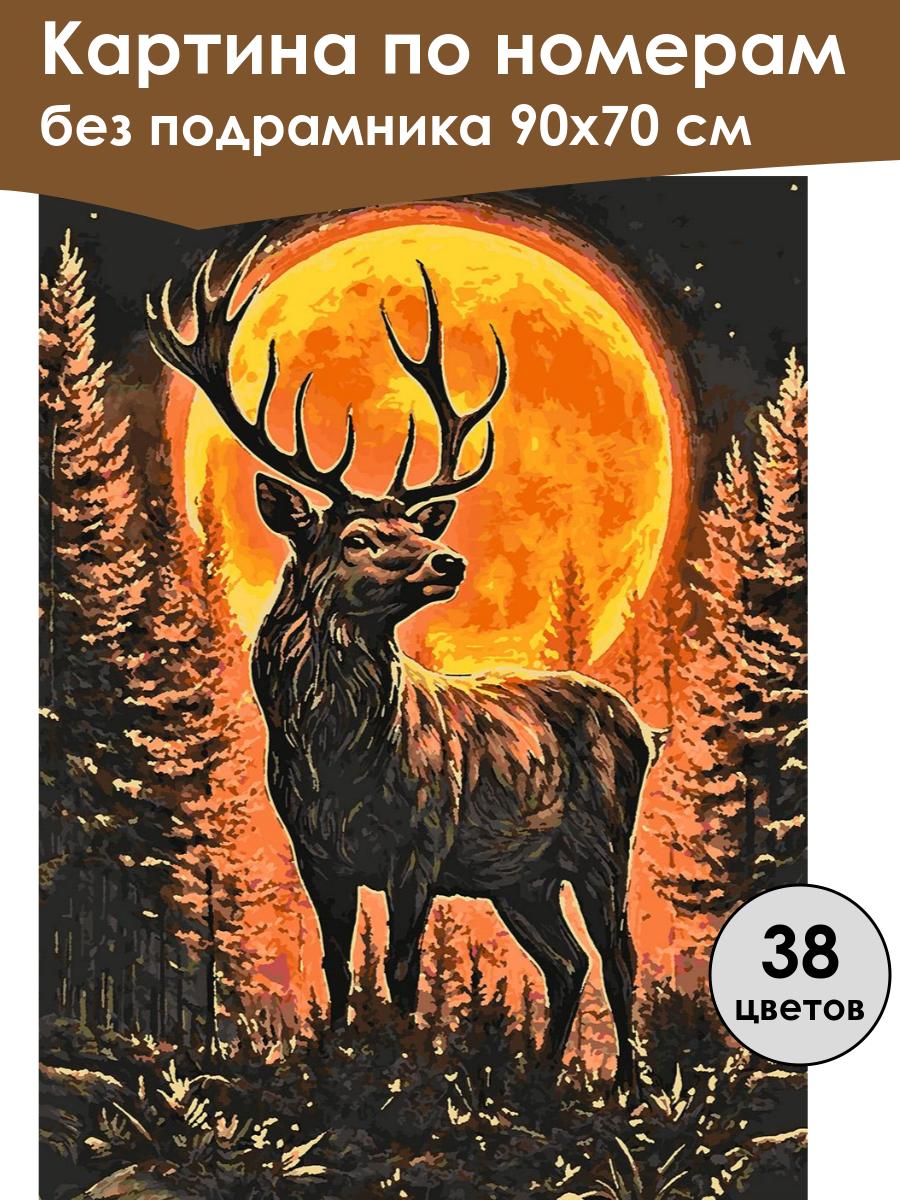 Картина по номерам
без подрамника 90х70 см

38
цветов