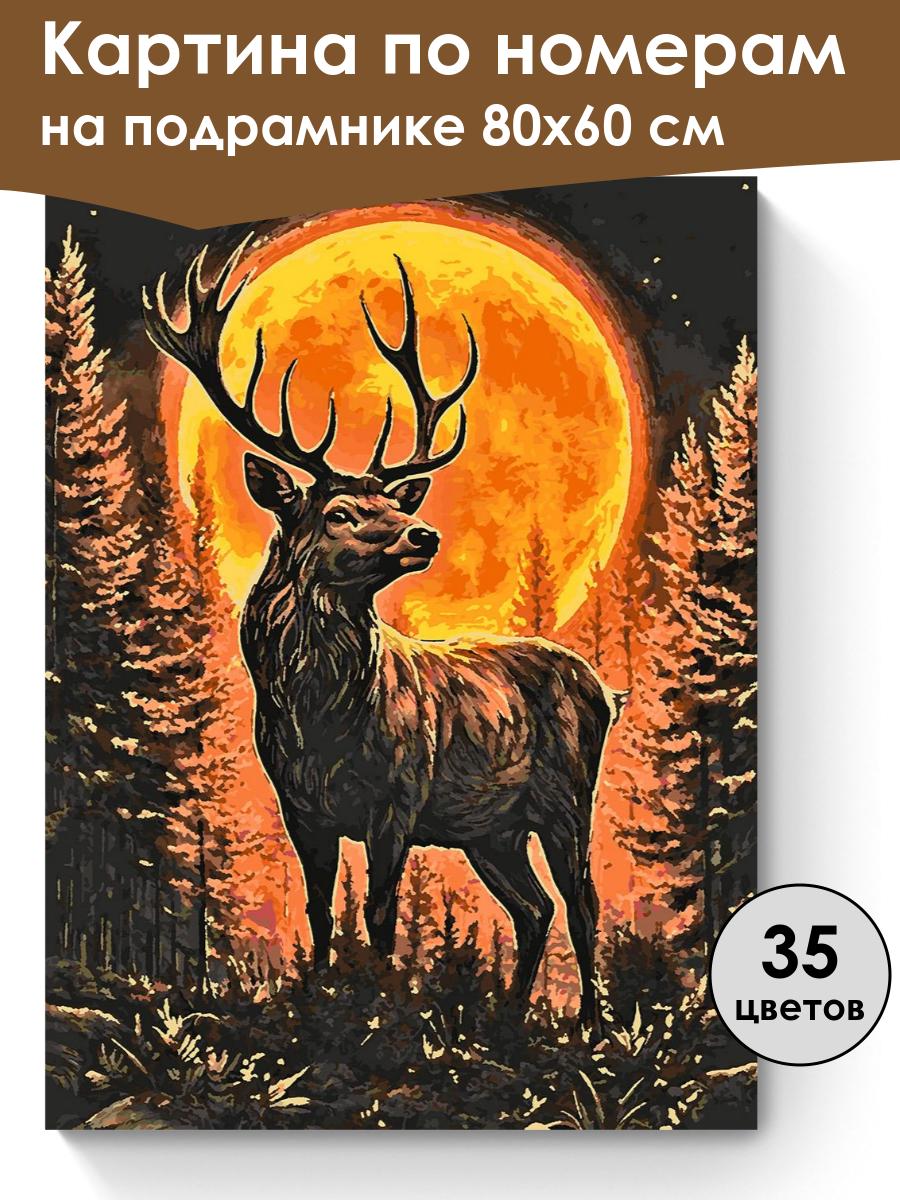 Картина по номерам
на подрамнике 80х60 см

35
цветов