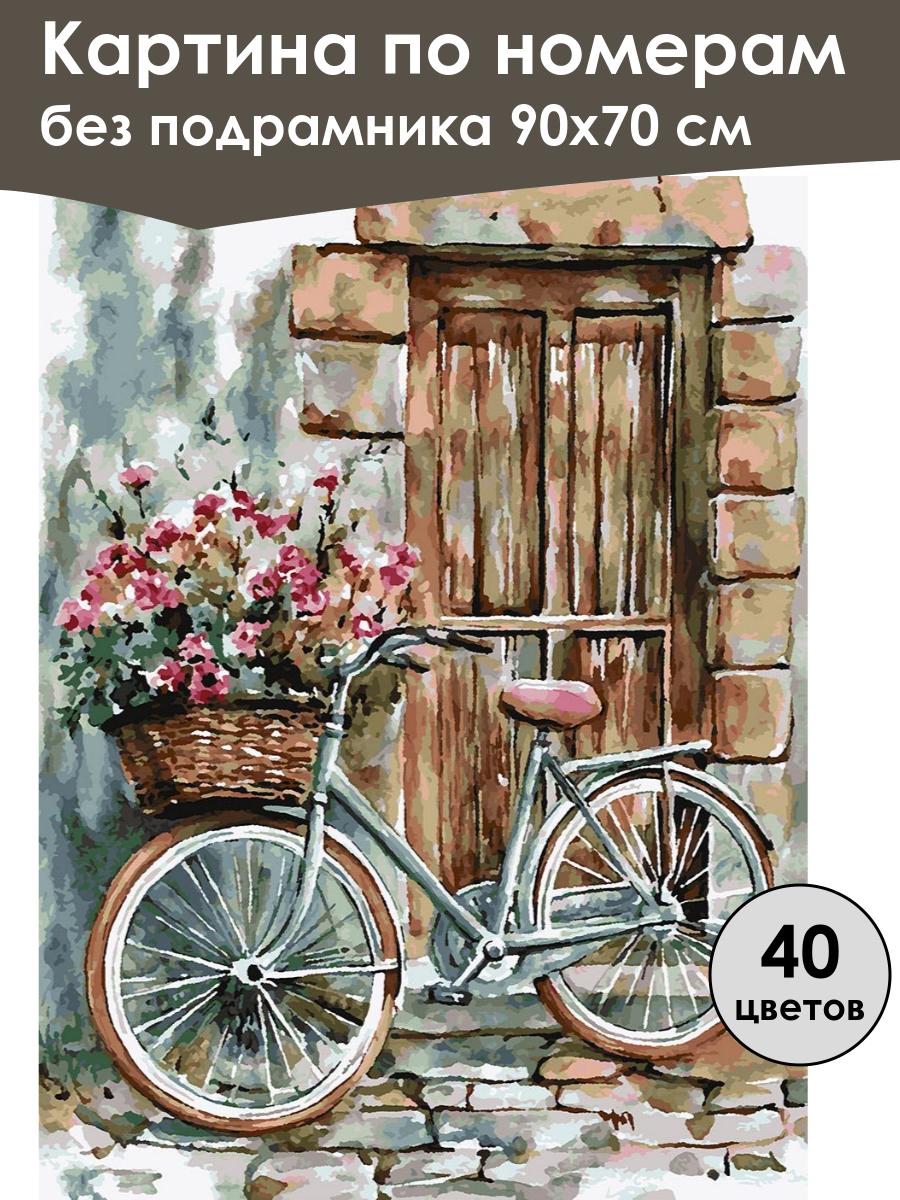 Картина по номерам
без подрамника 90х70 см

40
цветов