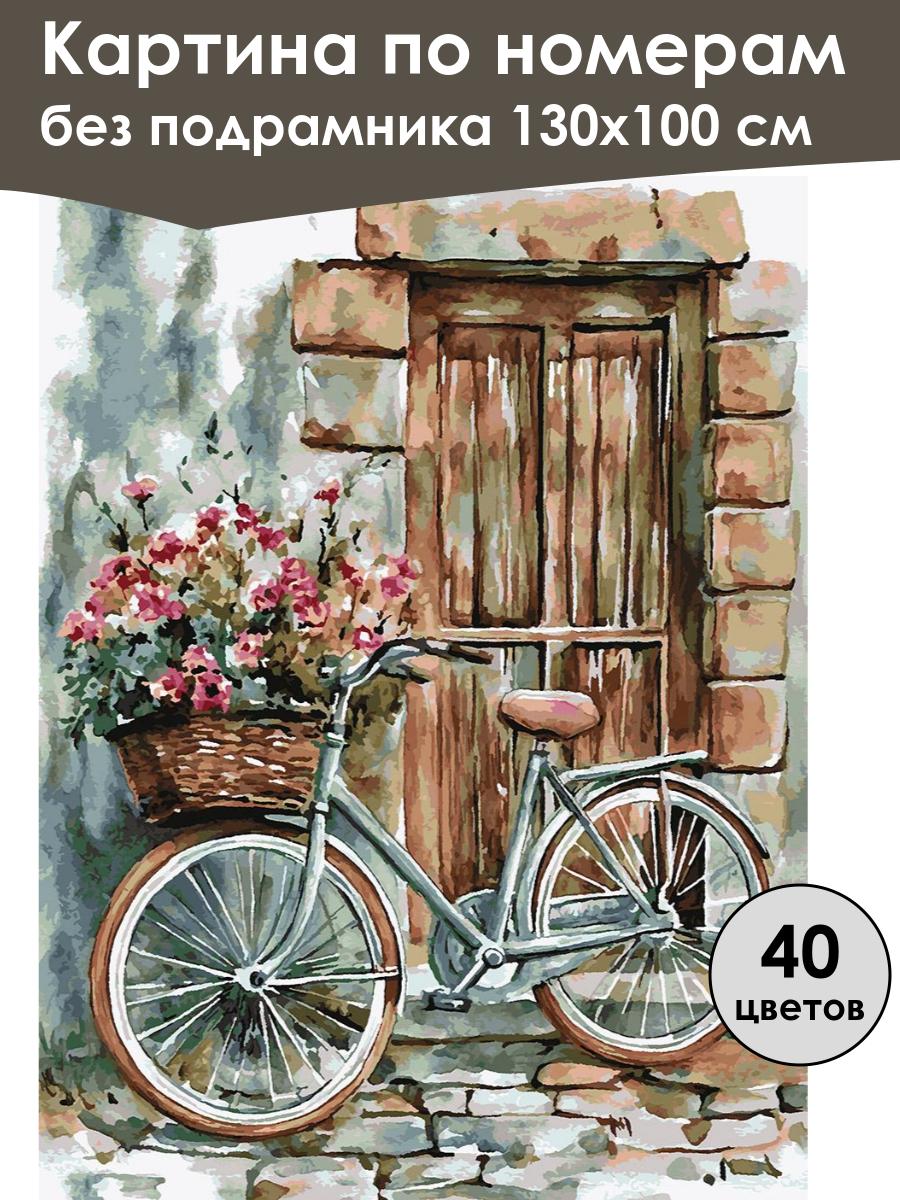 Картина по номерам
без подрамника 130х100 см

40
цветов