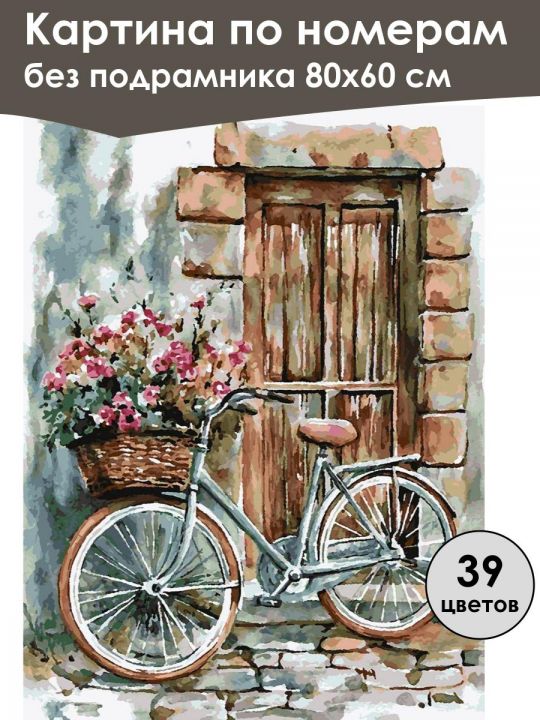 Картина по номерам
без подрамника 80х60 см

39
цветов