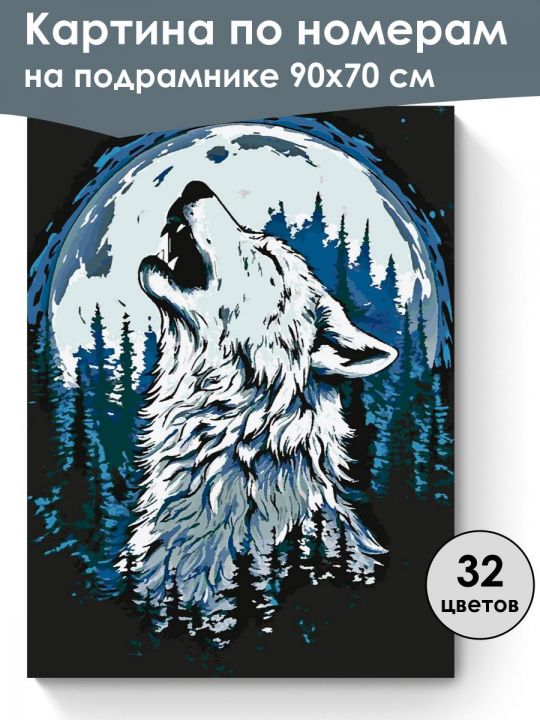 Картина по номерам на подрамнике 90х70 см

32 цветов