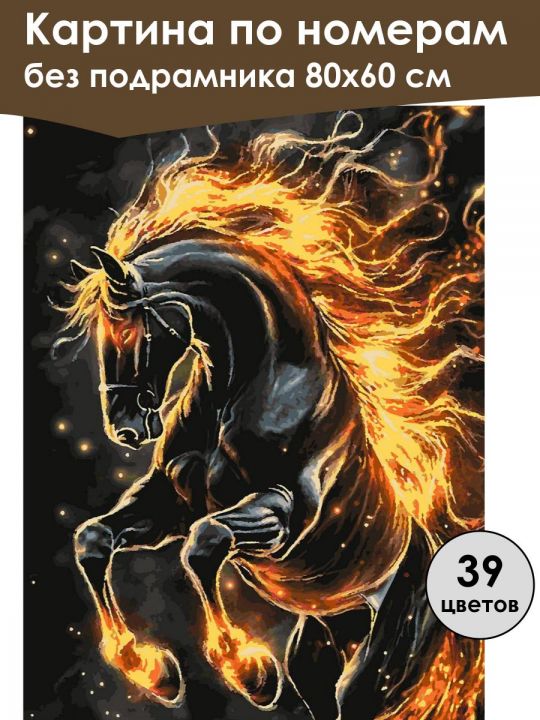 Картина по номерам
без подрамника 80х60 см

39
цветов