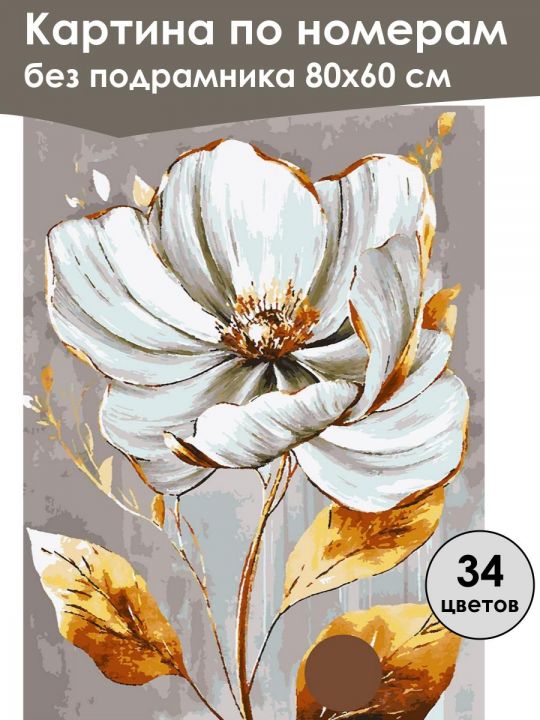 Картина по номерам
без подрамника 80х60 см

34
цветов