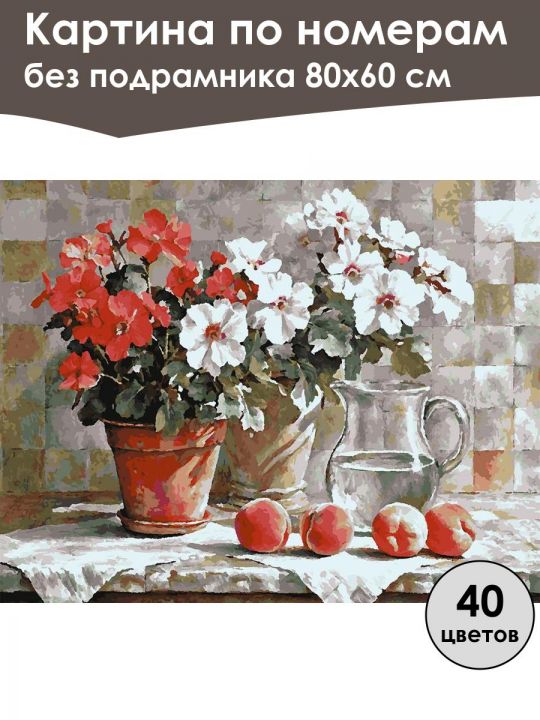 Картина по номерам
без подрамника 80х60 см

40
цветов