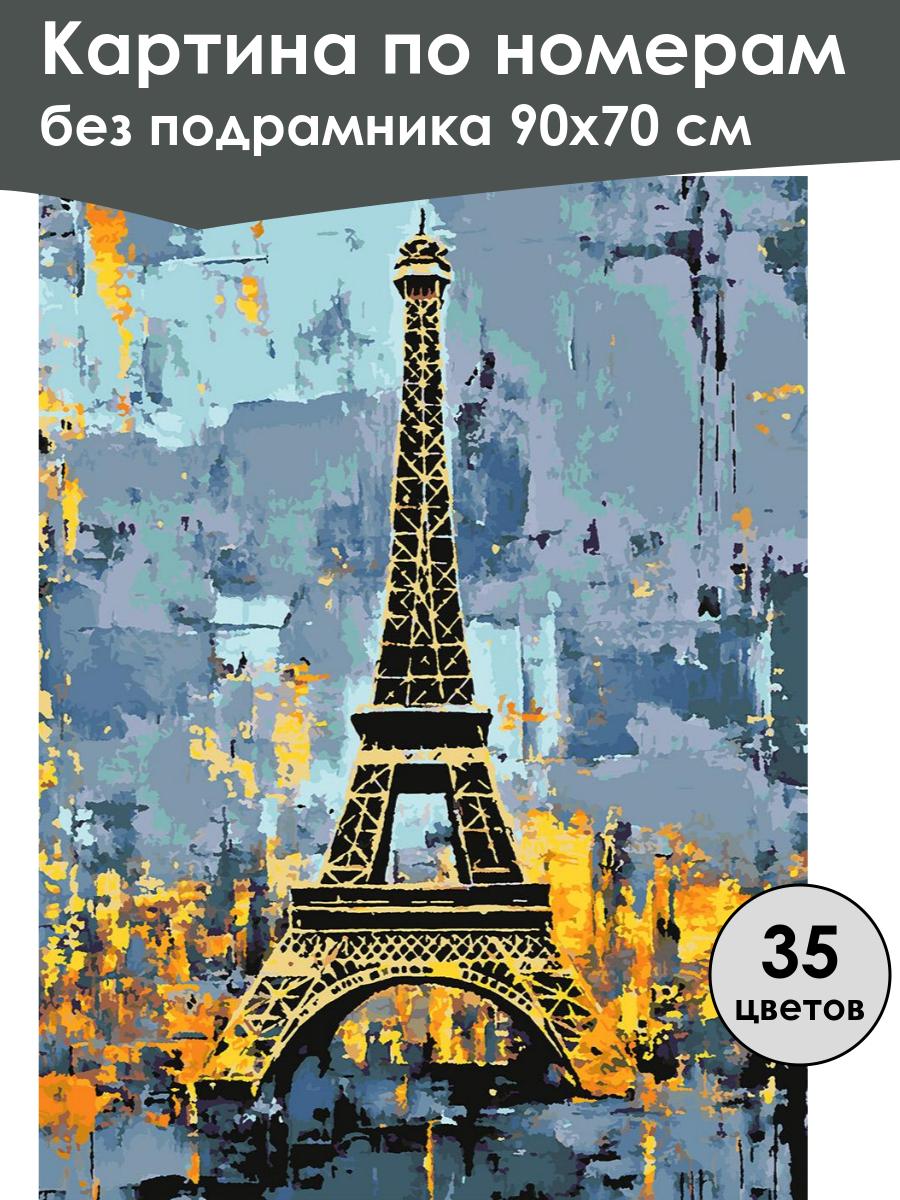 Картина по номерам
без подрамника 90х70 см

35
цветов