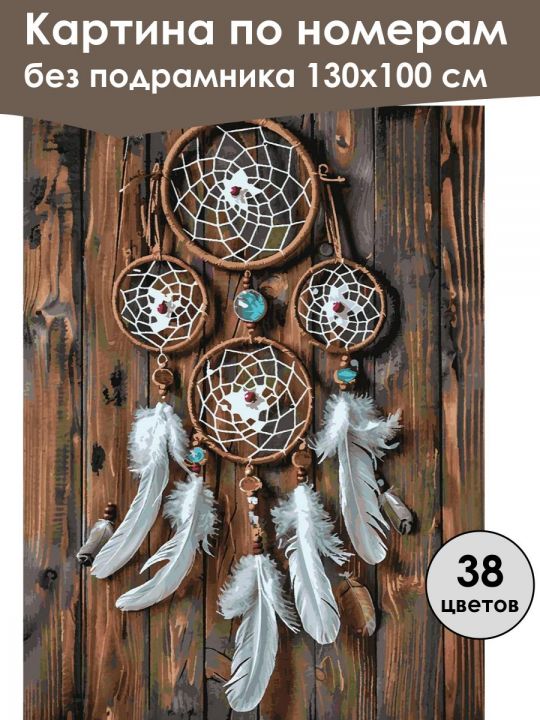 Картина по номерам
без подрамника 130х100 см

38
цветов