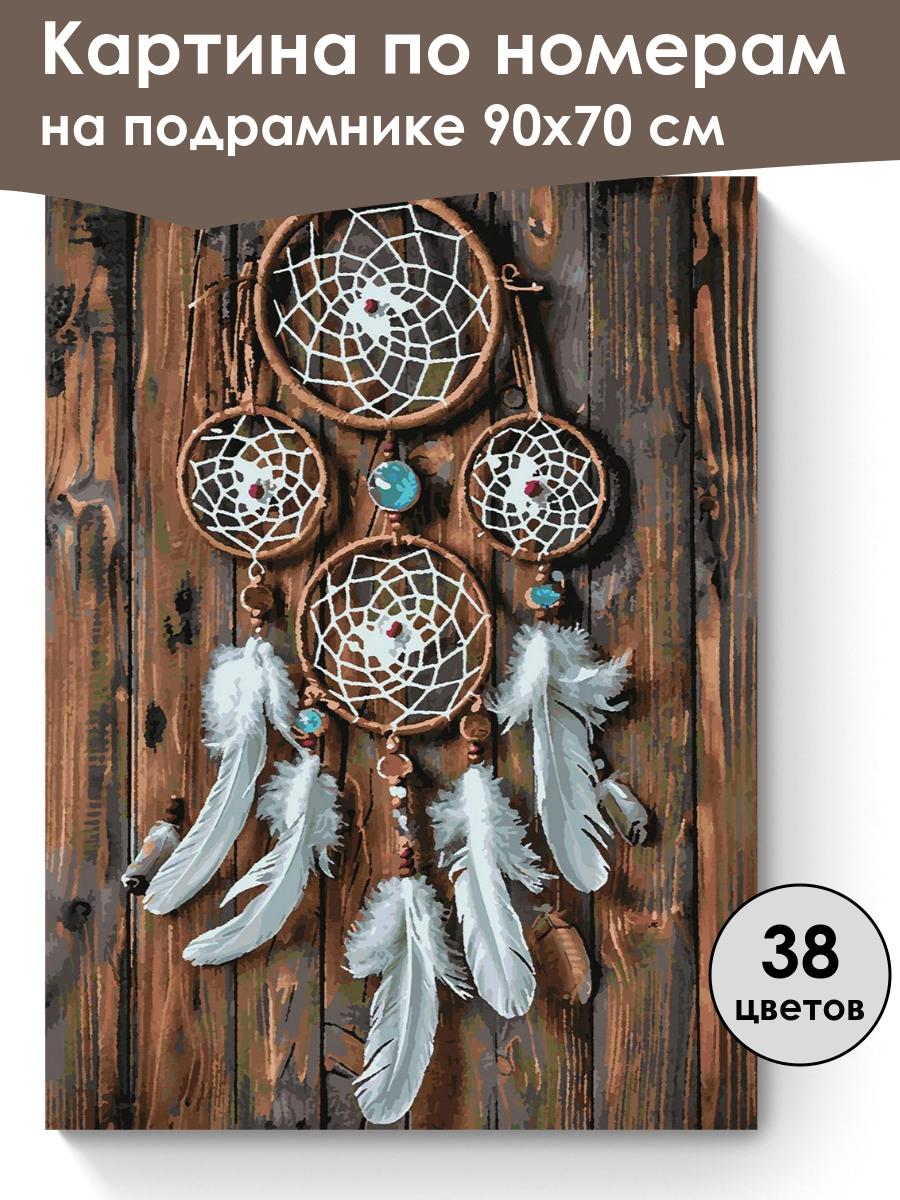 Картина по номерам на подрамнике 90х70 см

38 цветов