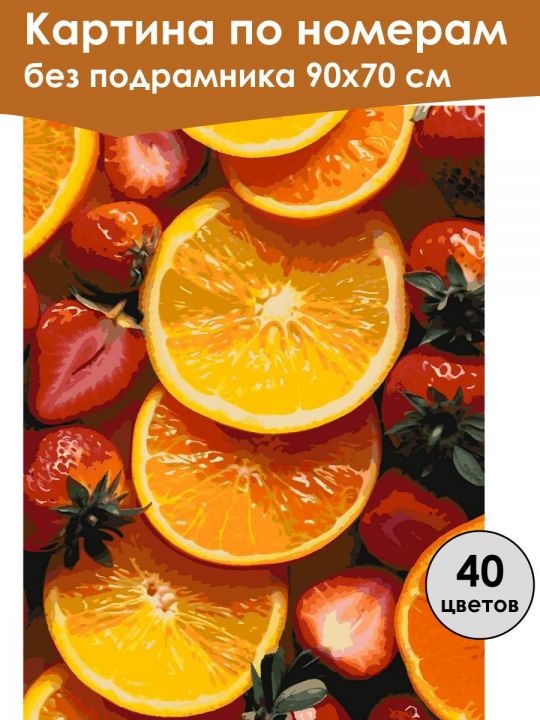 Картина по номерам
без подрамника 90х70 см

40
цветов