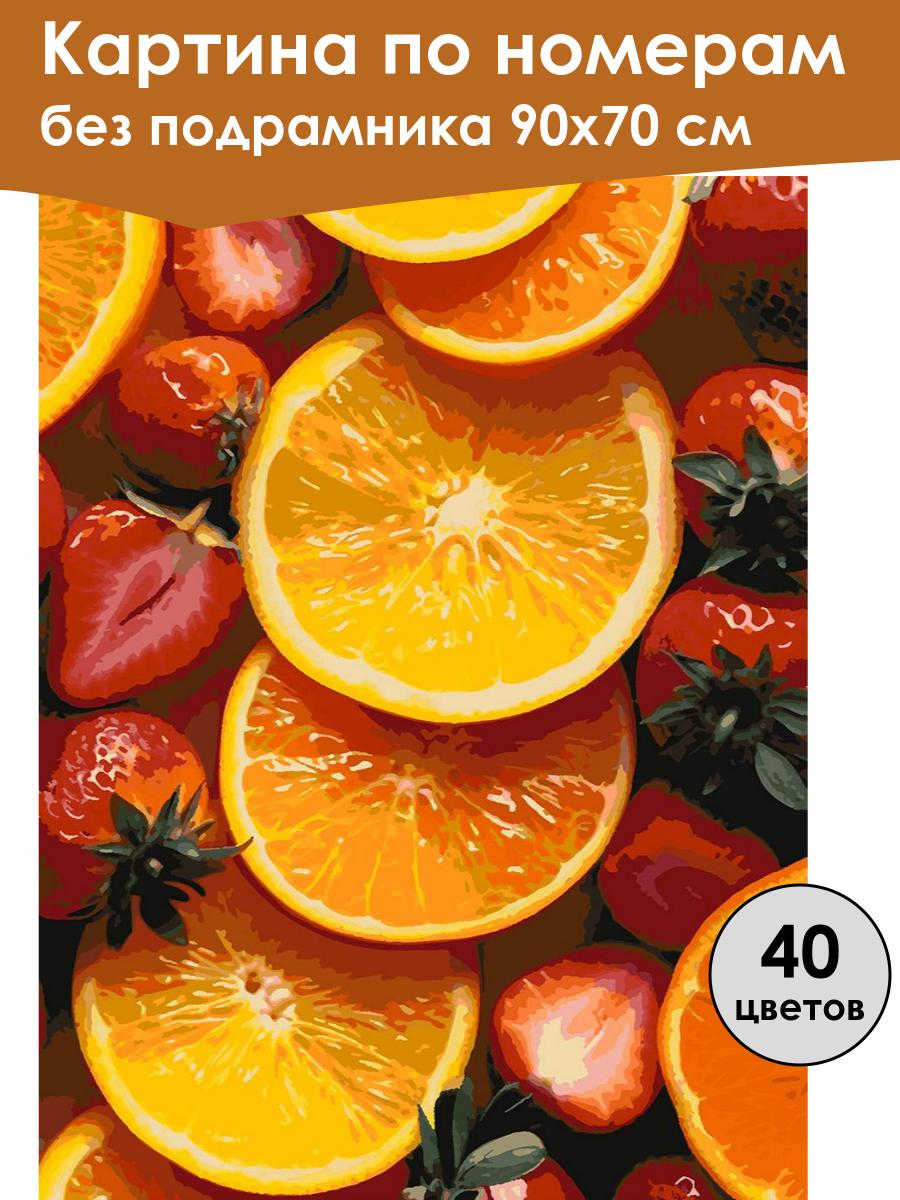 Картина по номерам
без подрамника 90х70 см

40
цветов