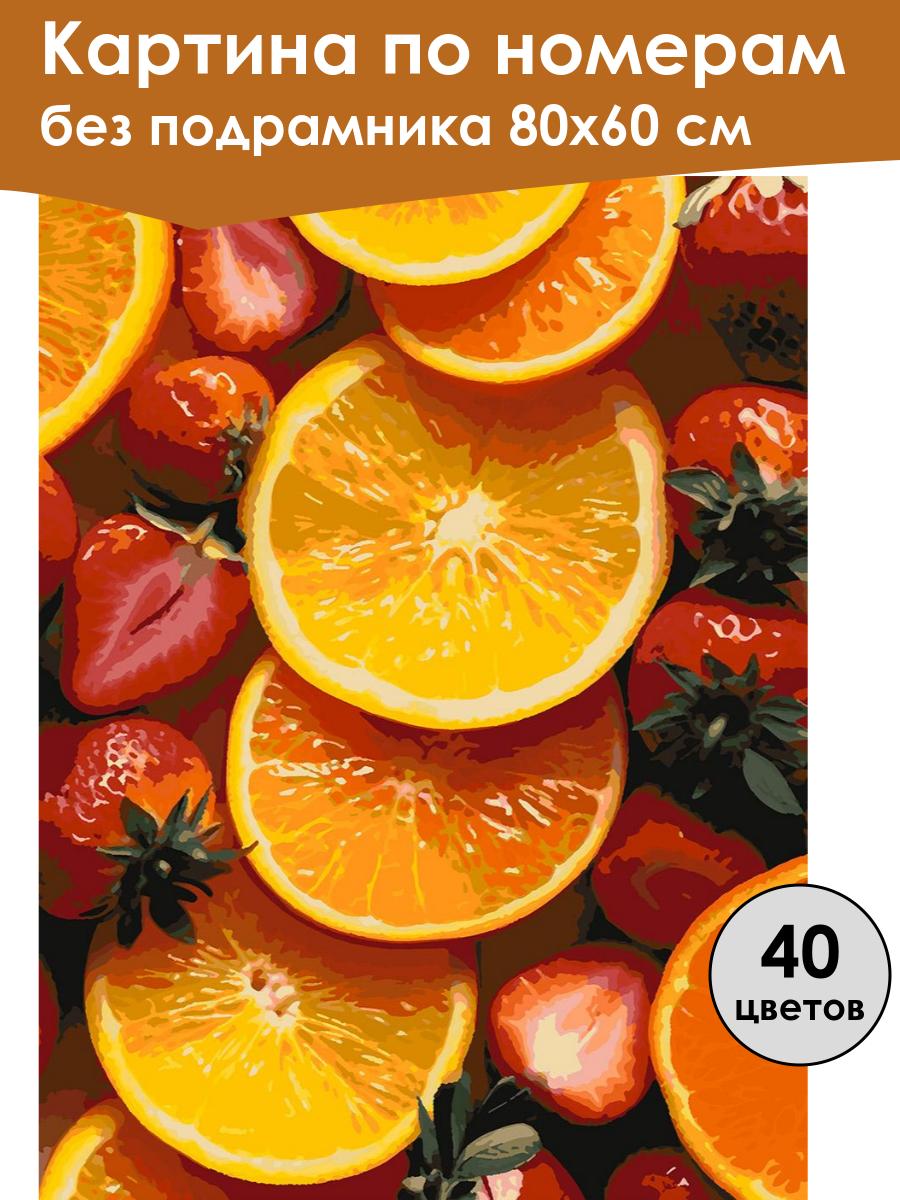 Картина по номерам
без подрамника 80х60 см

40
цветов