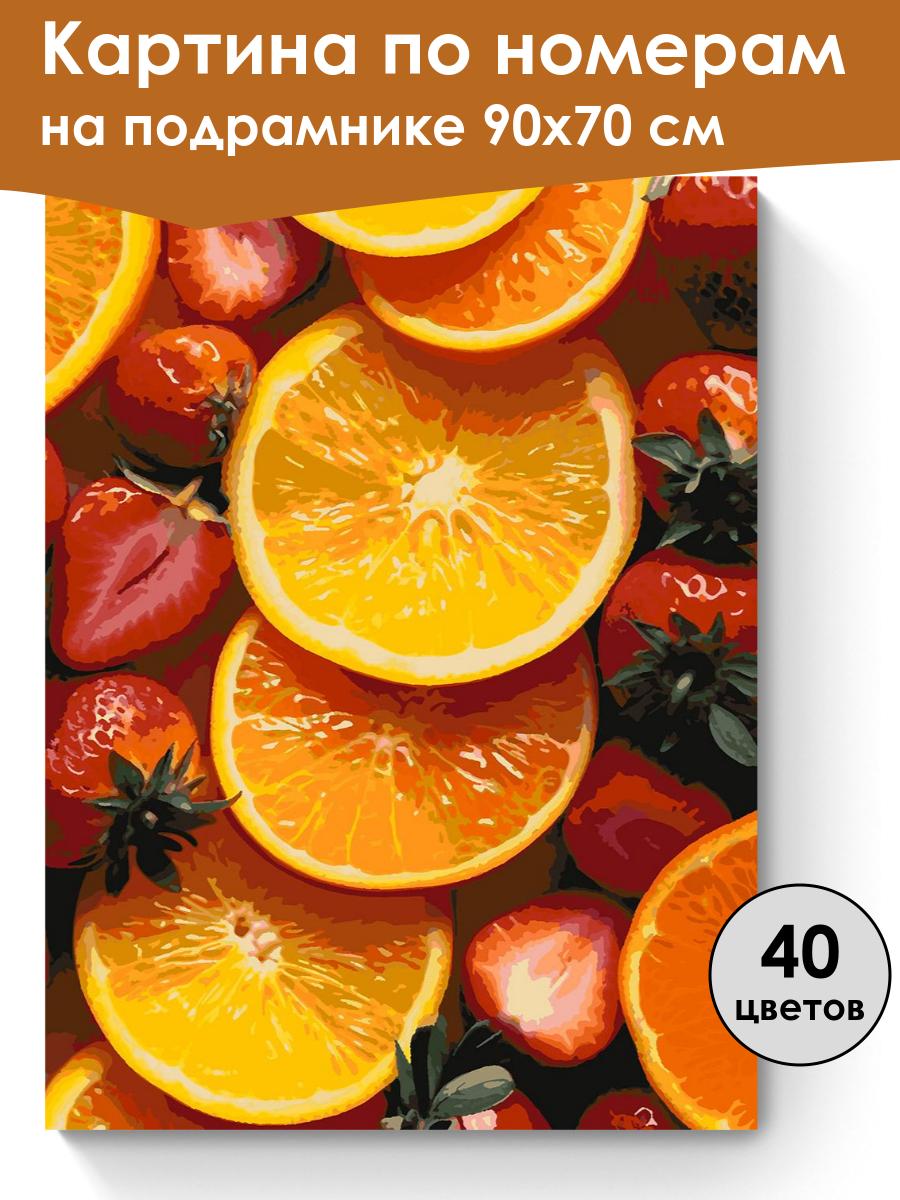 Картина по номерам
на подрамнике 90х70 см

40
цветов