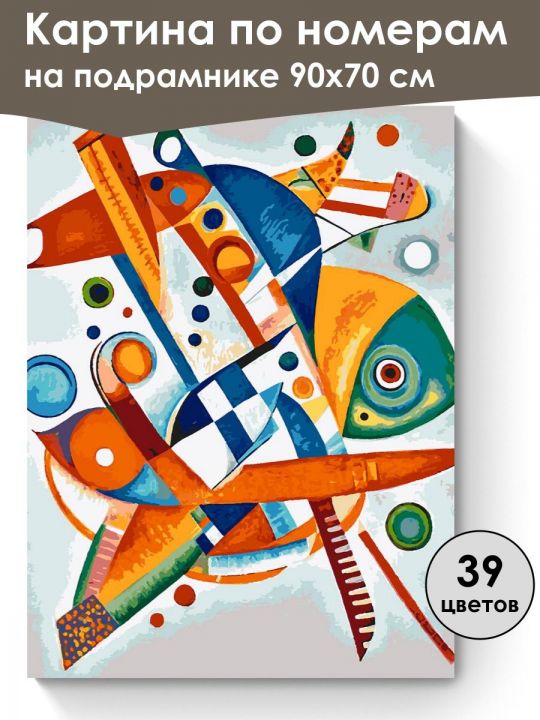 Картина по номерам
на подрамнике 90х70 см

39
цветов