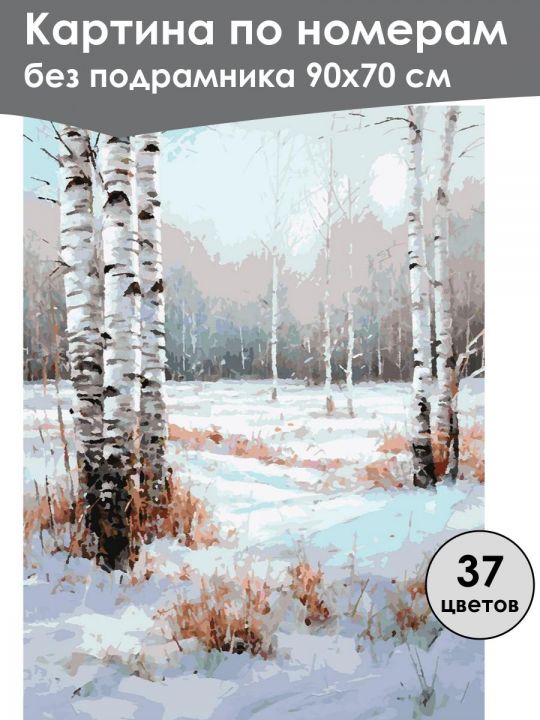 Картина по номерам
без подрамника 90х70 см

37
цветов