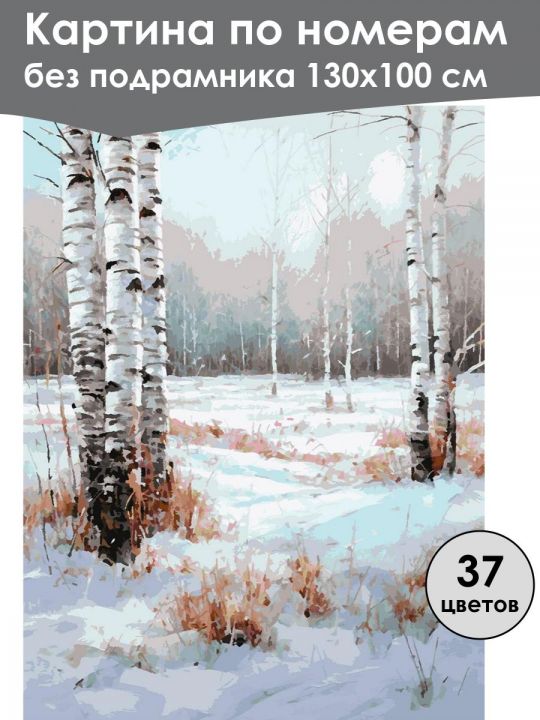 Картина по номерам
без подрамника 130х100 см

37
цветов