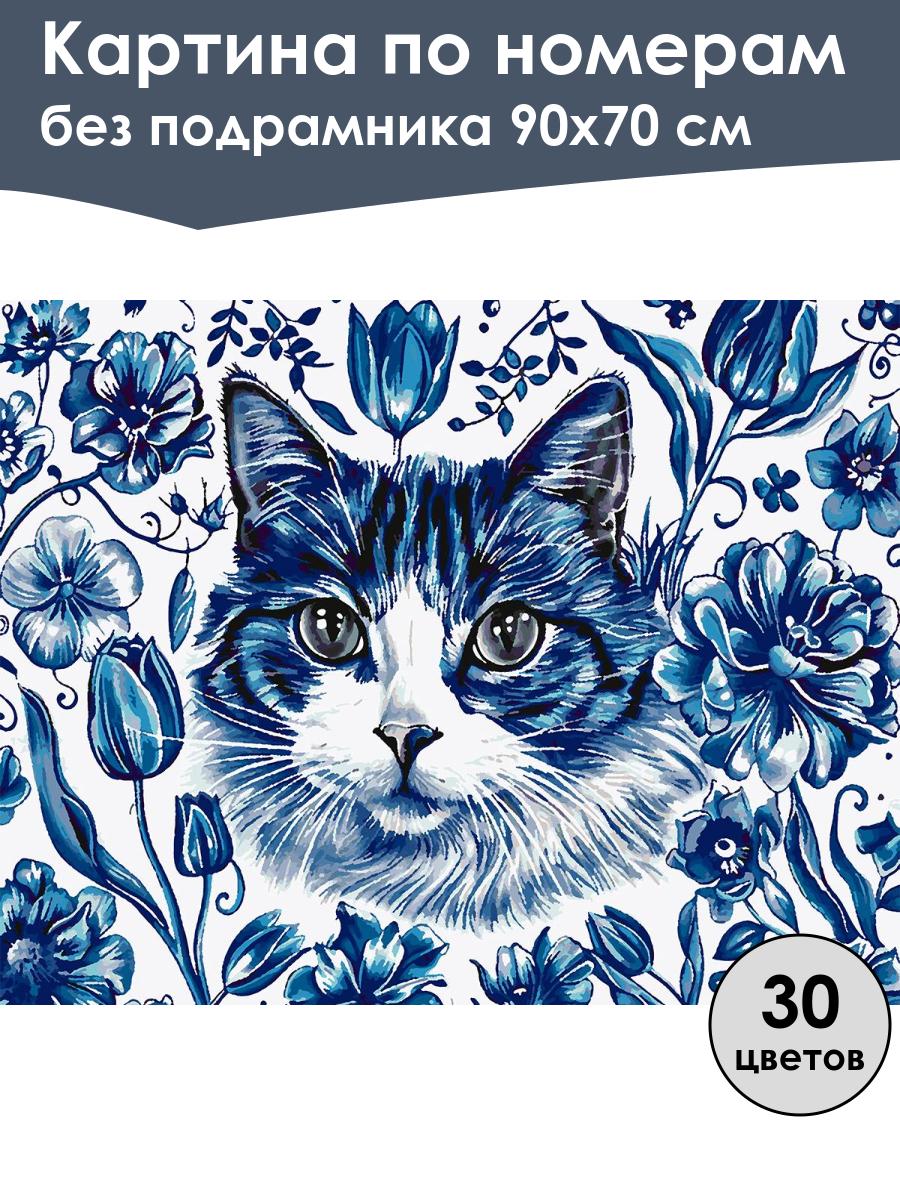 Картина по номерам
без подрамника 90х70 см

30
цветов