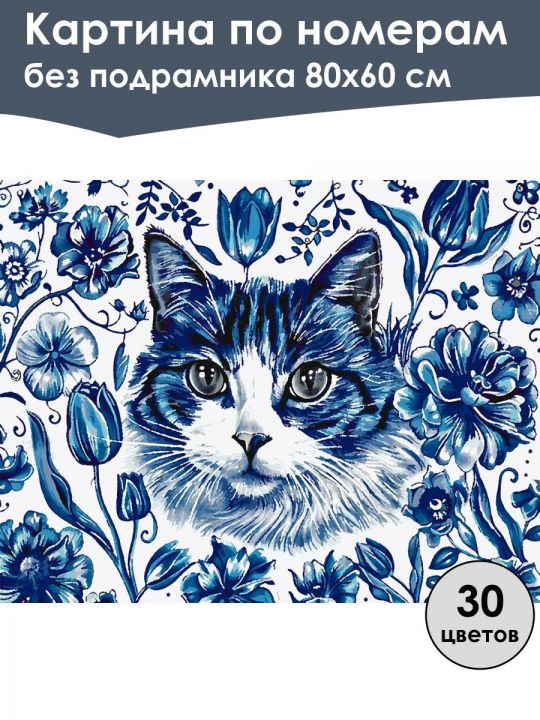 Картина по номерам
без подрамника 80х60 см

30
цветов