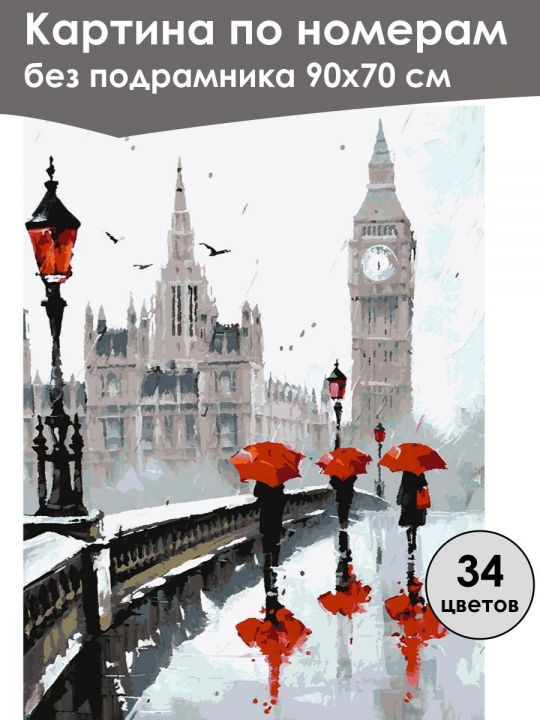 Картина по номерам
без подрамника 90х70 см

34
цветов