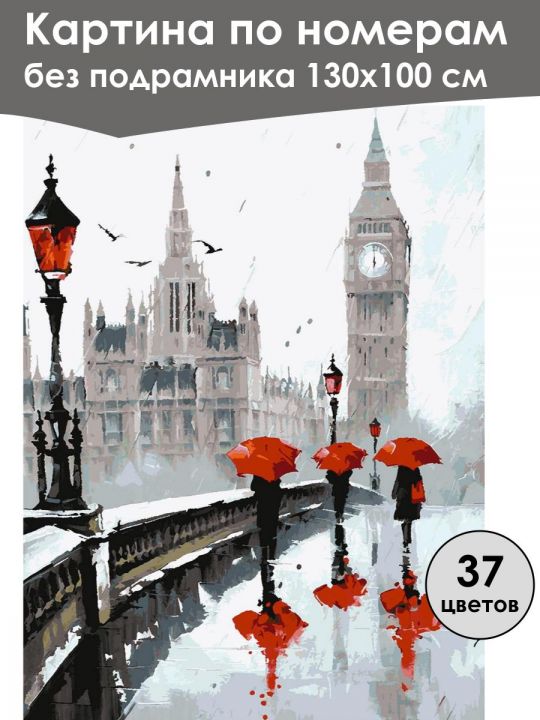 Картина по номерам
без подрамника 130x100 см

37
цветов