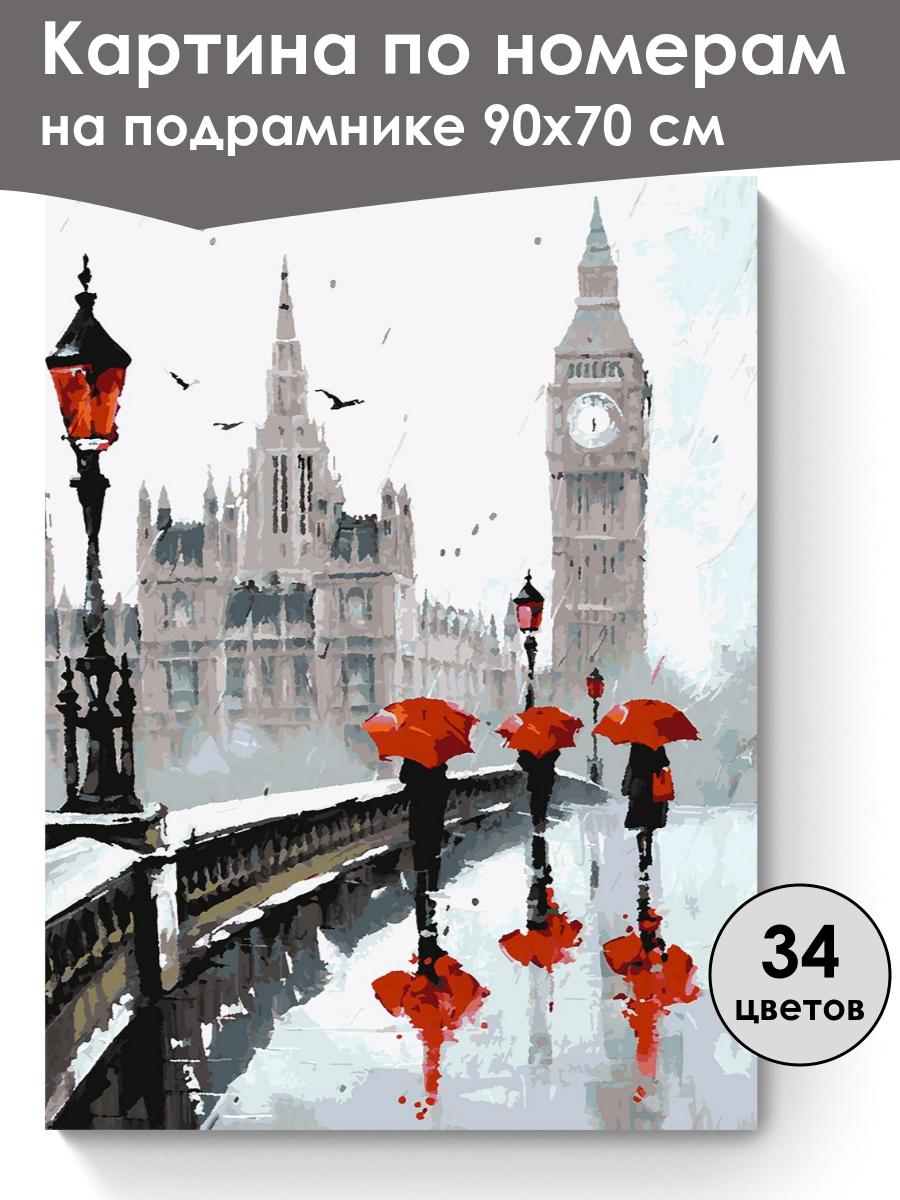 Картина по номерам
на подрамнике 90х70 см

34
цветов