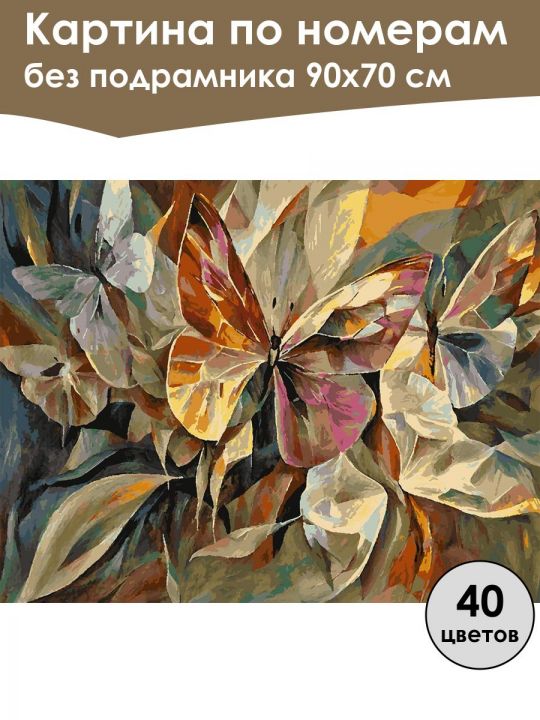 Картина по номерам
без подрамника 90х70 см

40
цветов