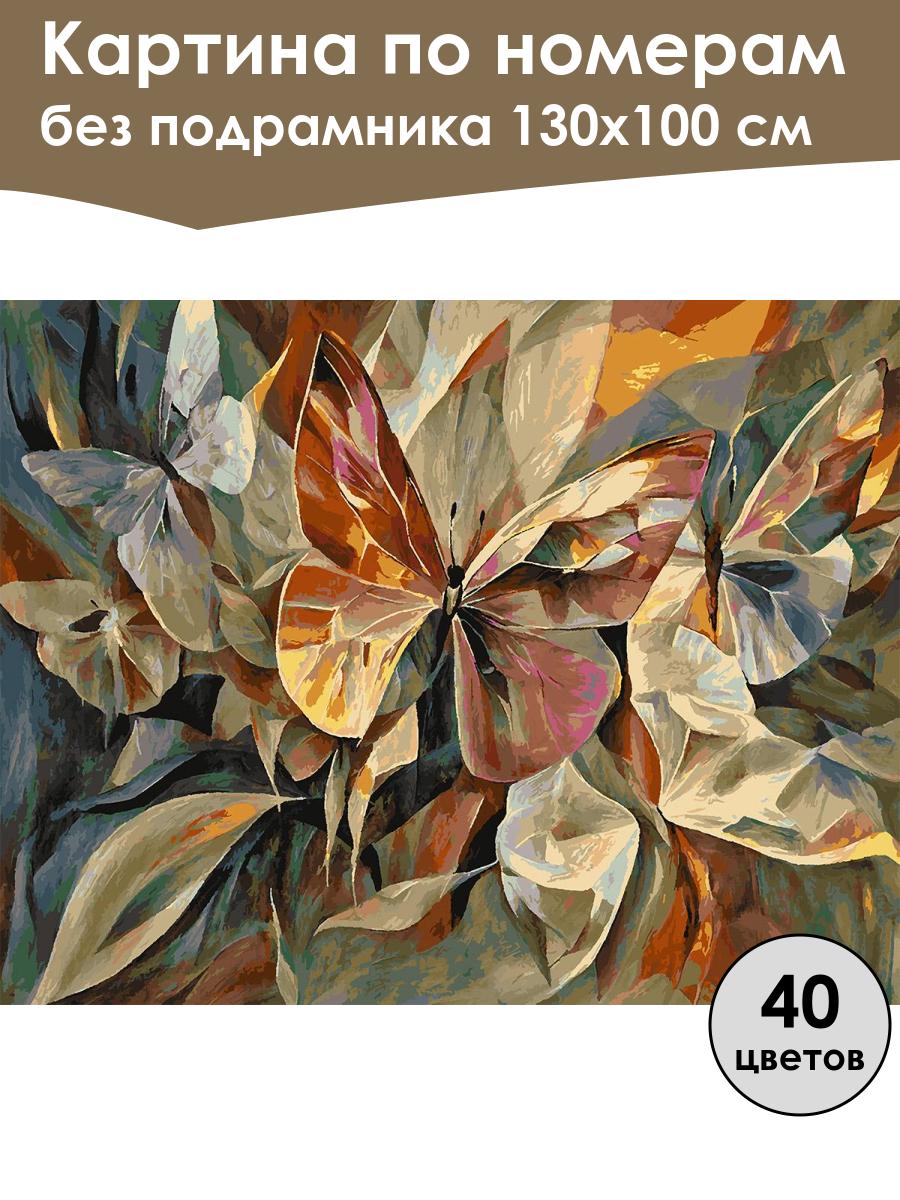 Картина по номерам
без подрамника 130x100 см

40
цветов