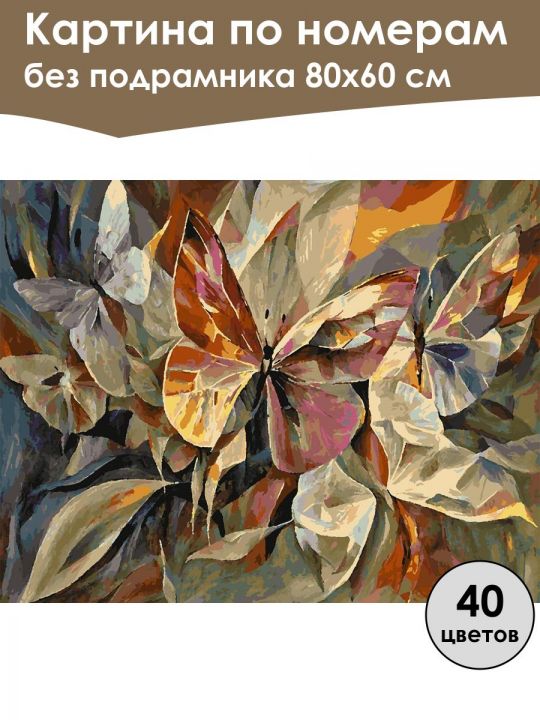 Картина по номерам
без подрамника 80х60 см

40
цветов