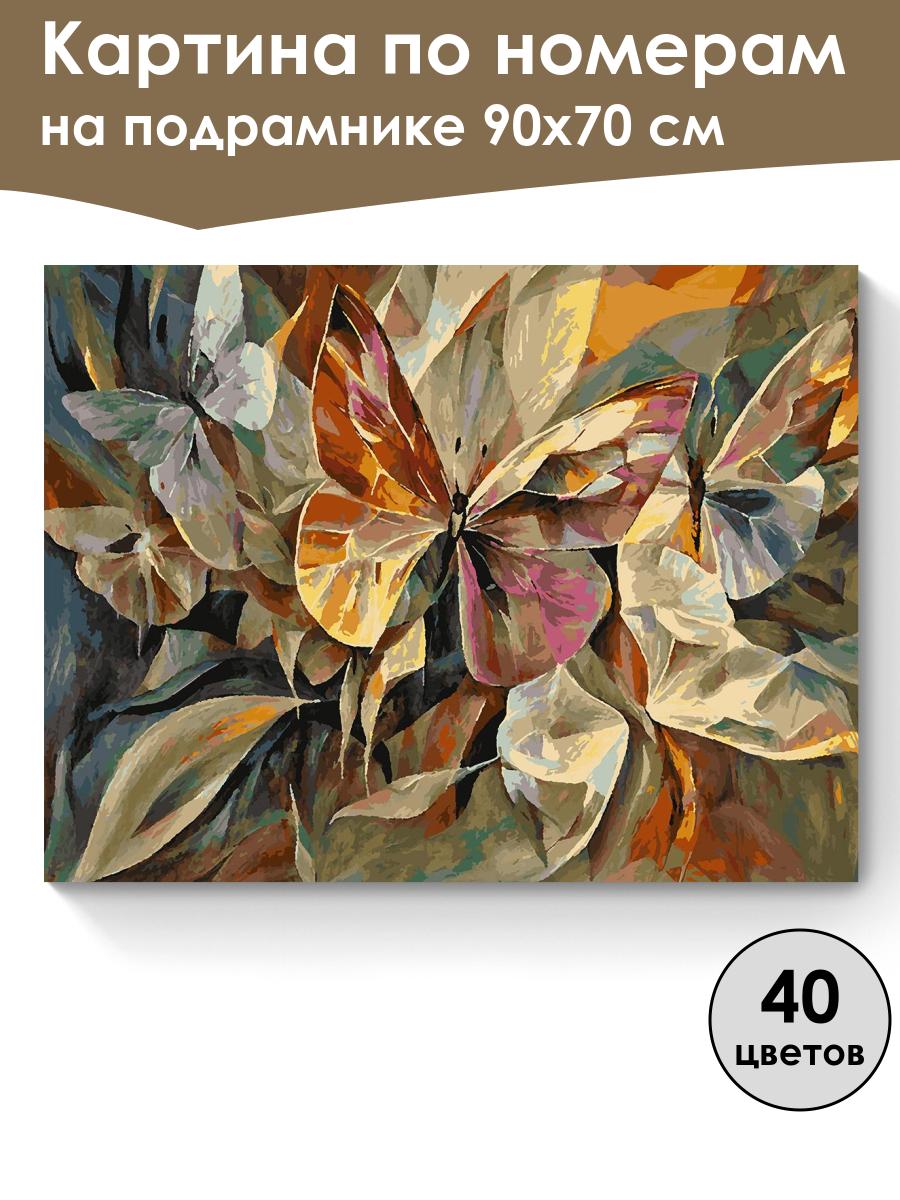 Картина по номерам
на подрамнике 90х70 см

40
цветов