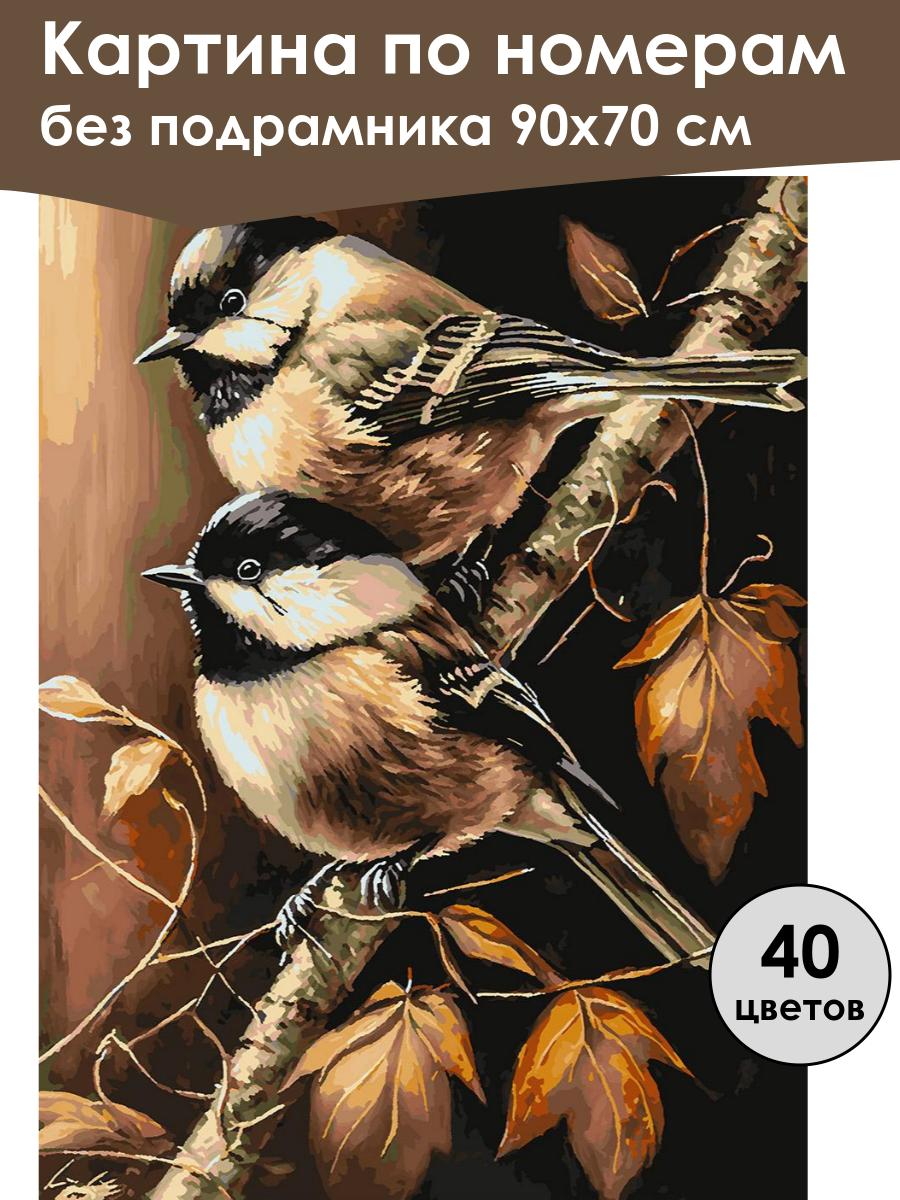 Картина по номерам
без подрамника 90х70 см

40
цветов