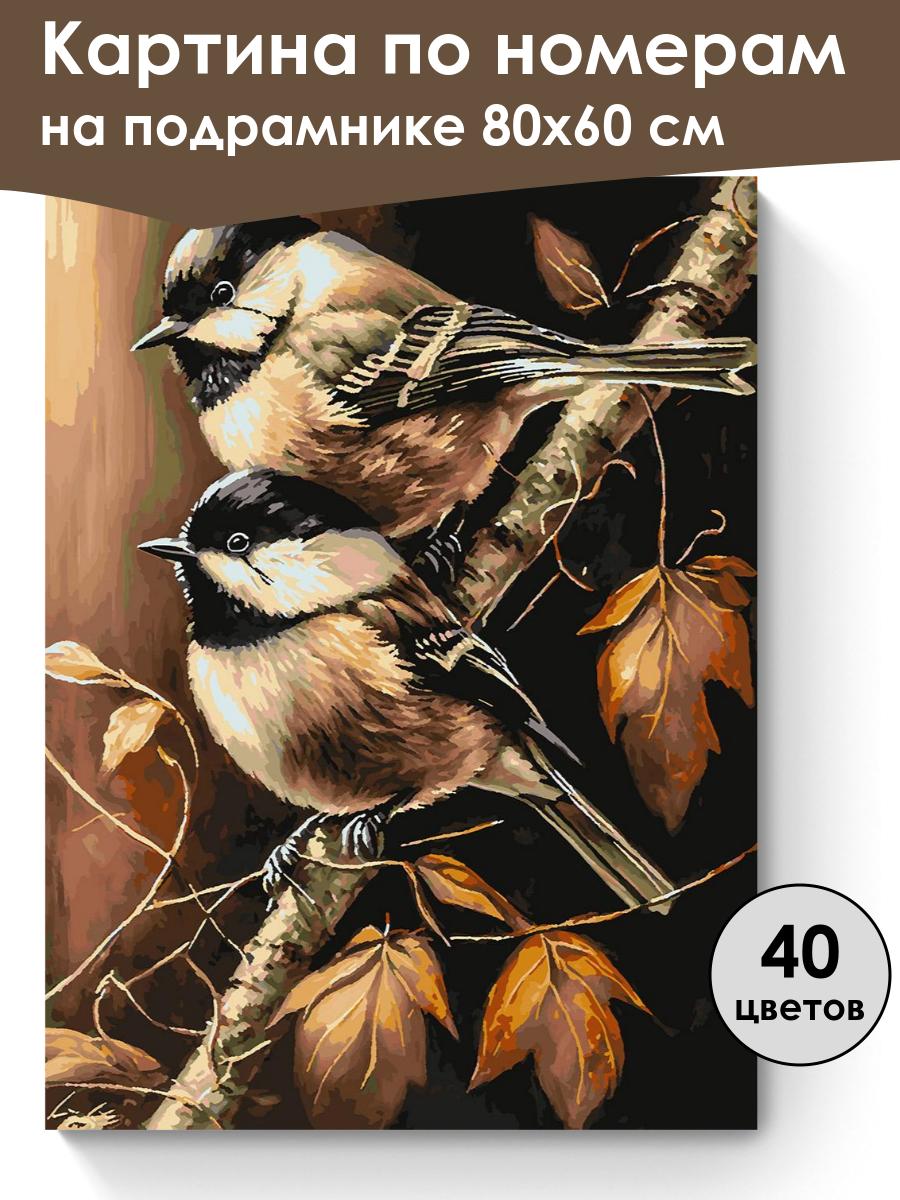 Картина по номерам на подрамнике 80х60 см

40 цветов