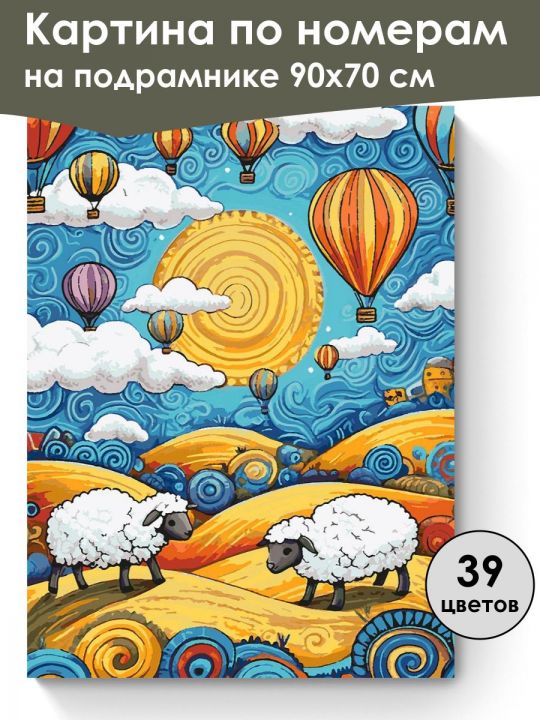 Картина по номерам
на подрамнике 90х70 см

39
цветов