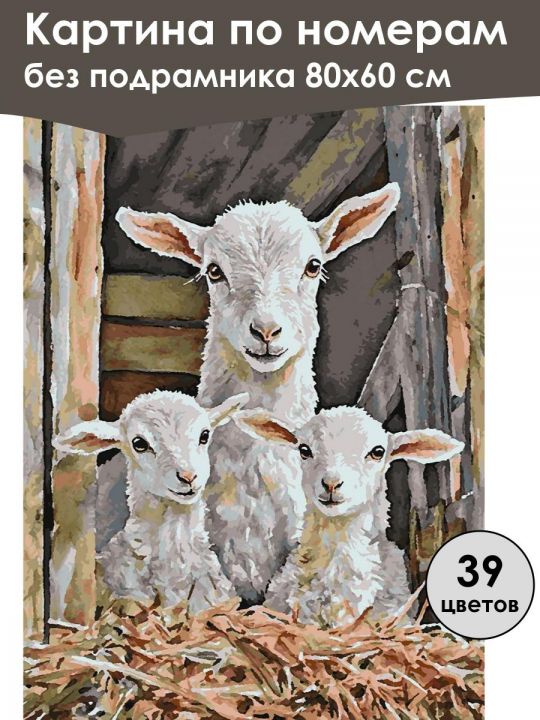 Картина по номерам
без подрамника 80х60 см

39
цветов