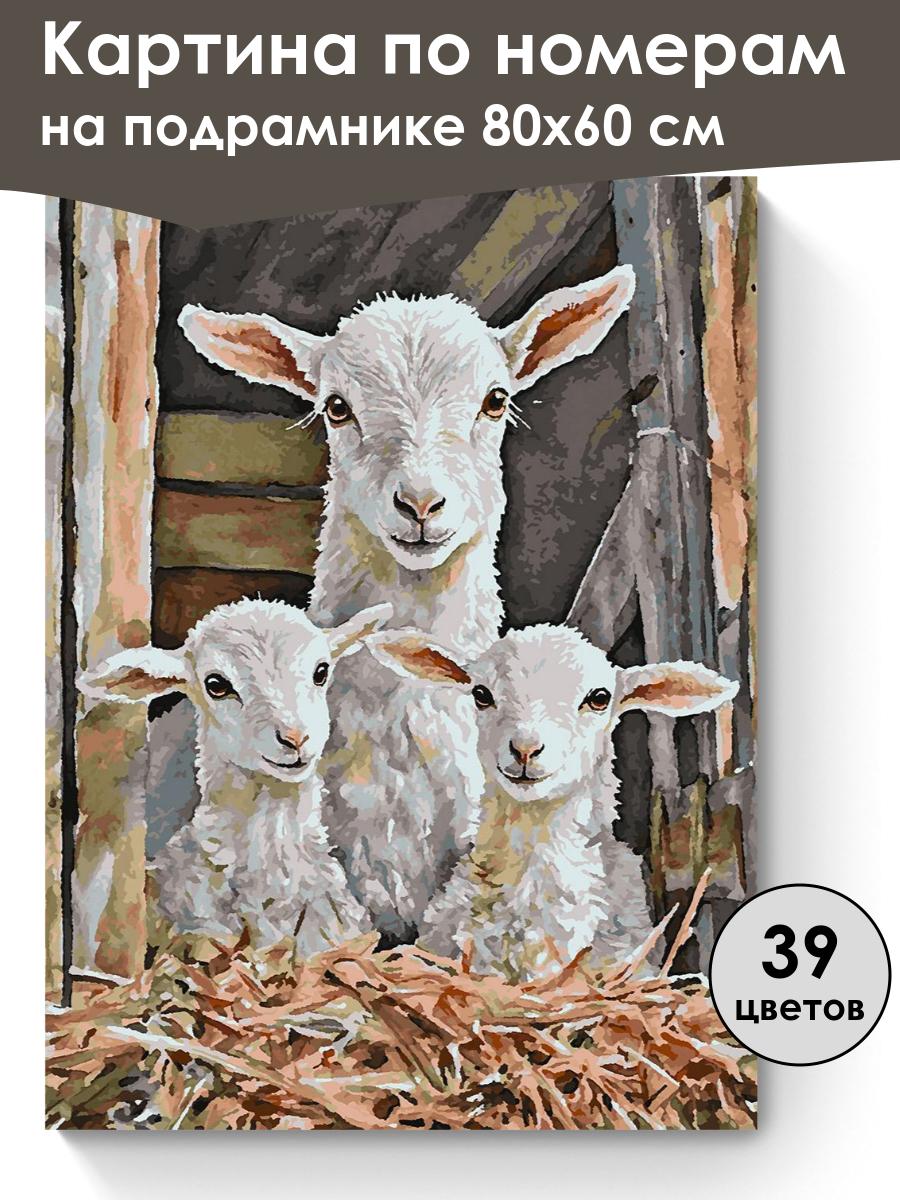 Картина по номерам
на подрамнике 80х60 см

39
цветов