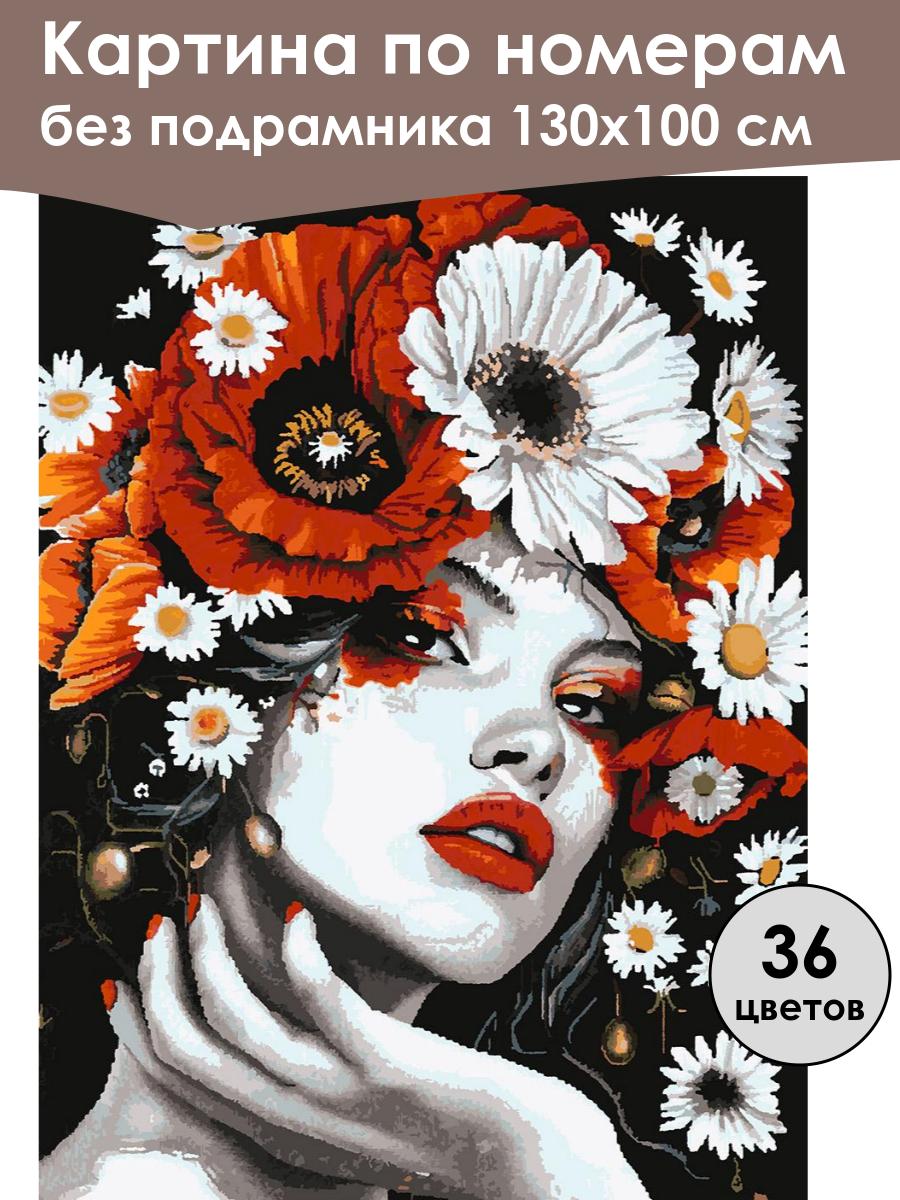 Картина по номерам
без подрамника 130х100 см

36
цветов