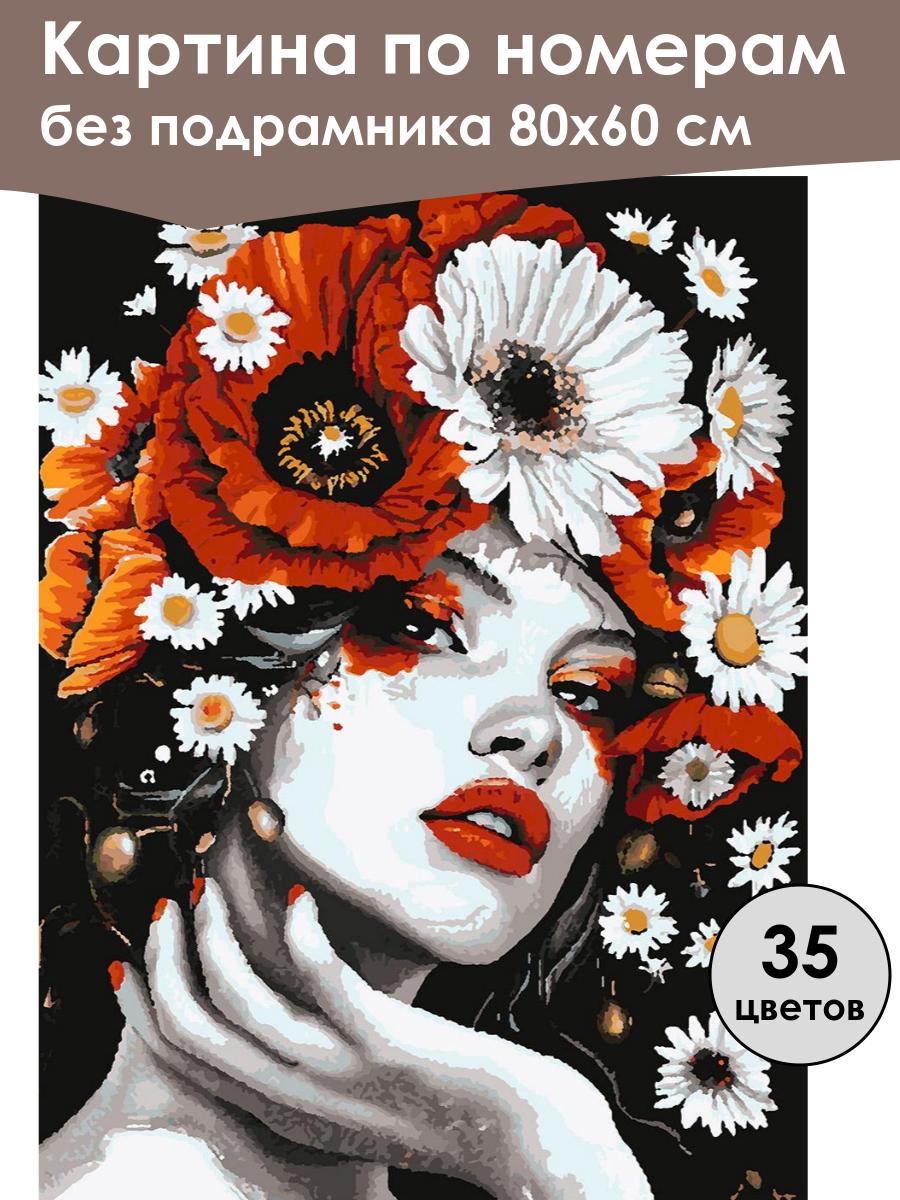 Картина по номерам
без подрамника 80х60 см

35
цветов