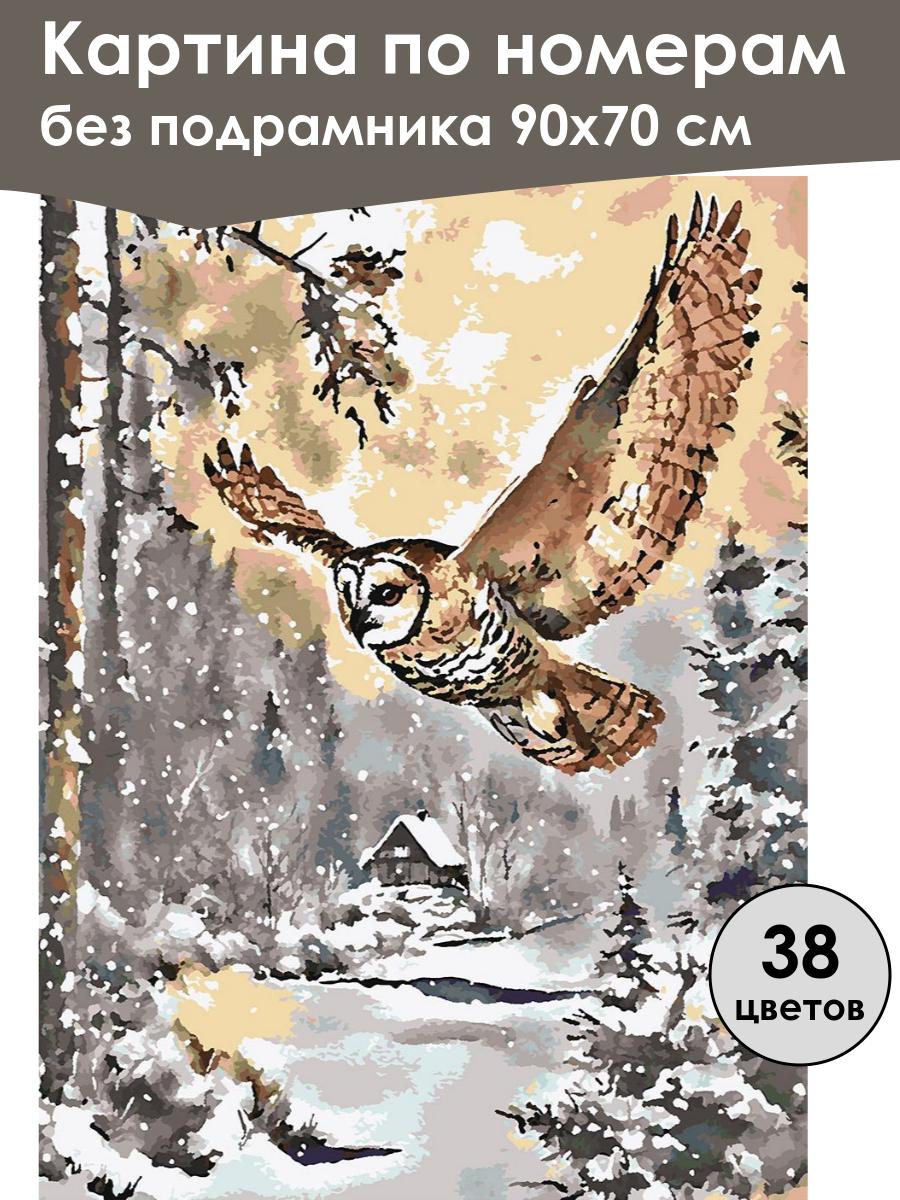 Картина по номерам
без подрамника 90х70 см

38
цветов