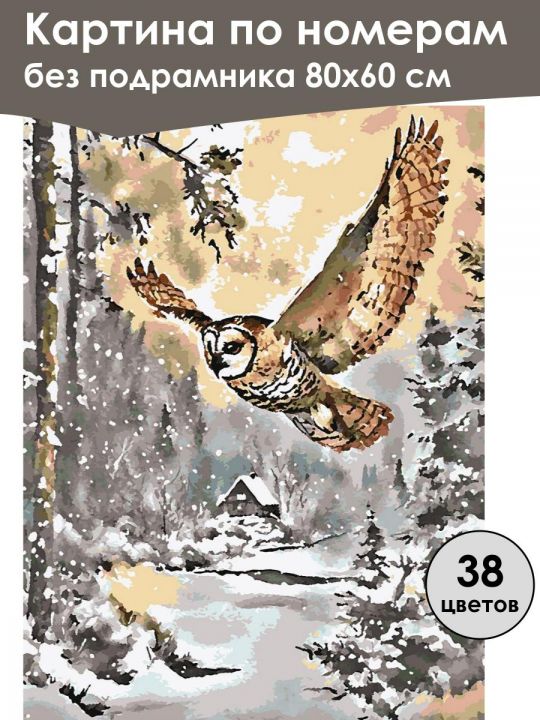 Картина по номерам
без подрамника 80х60 см

38
цветов