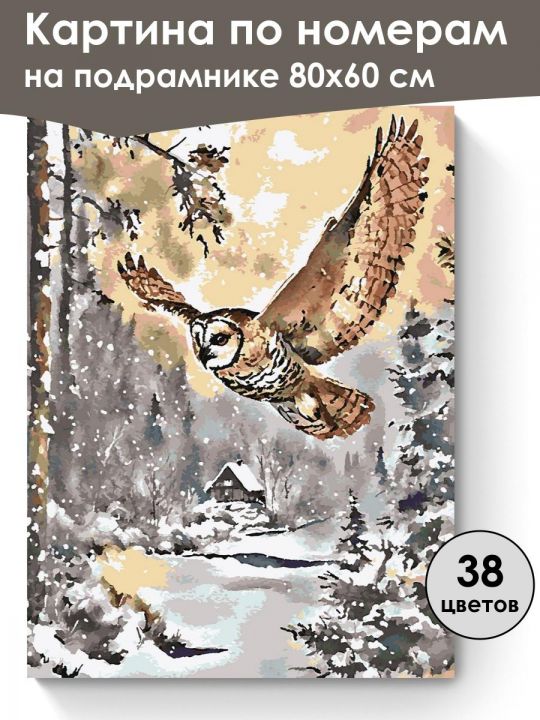 Картина по номерам
на подрамнике 80х60 см

38
цветов