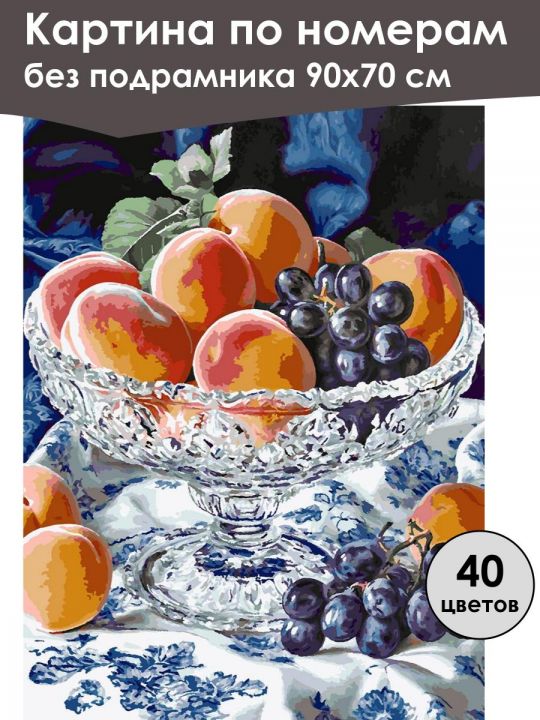 Картина по номерам
без подрамника 90х70 см

40
цветов