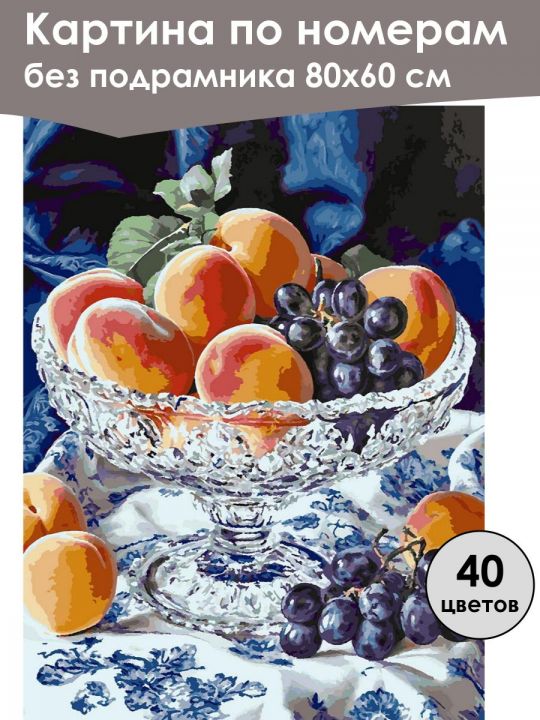 Картина по номерам
без подрамника 80х60 см

40
цветов