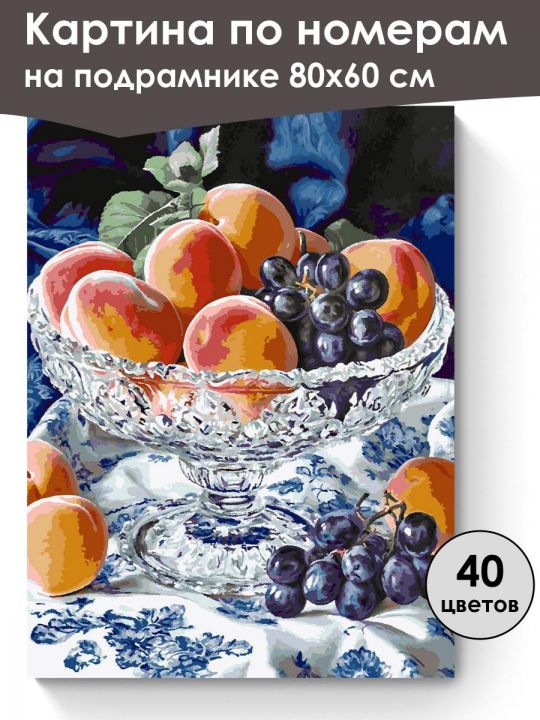 Картина по номерам
на подрамнике 80х60 см

40
цветов